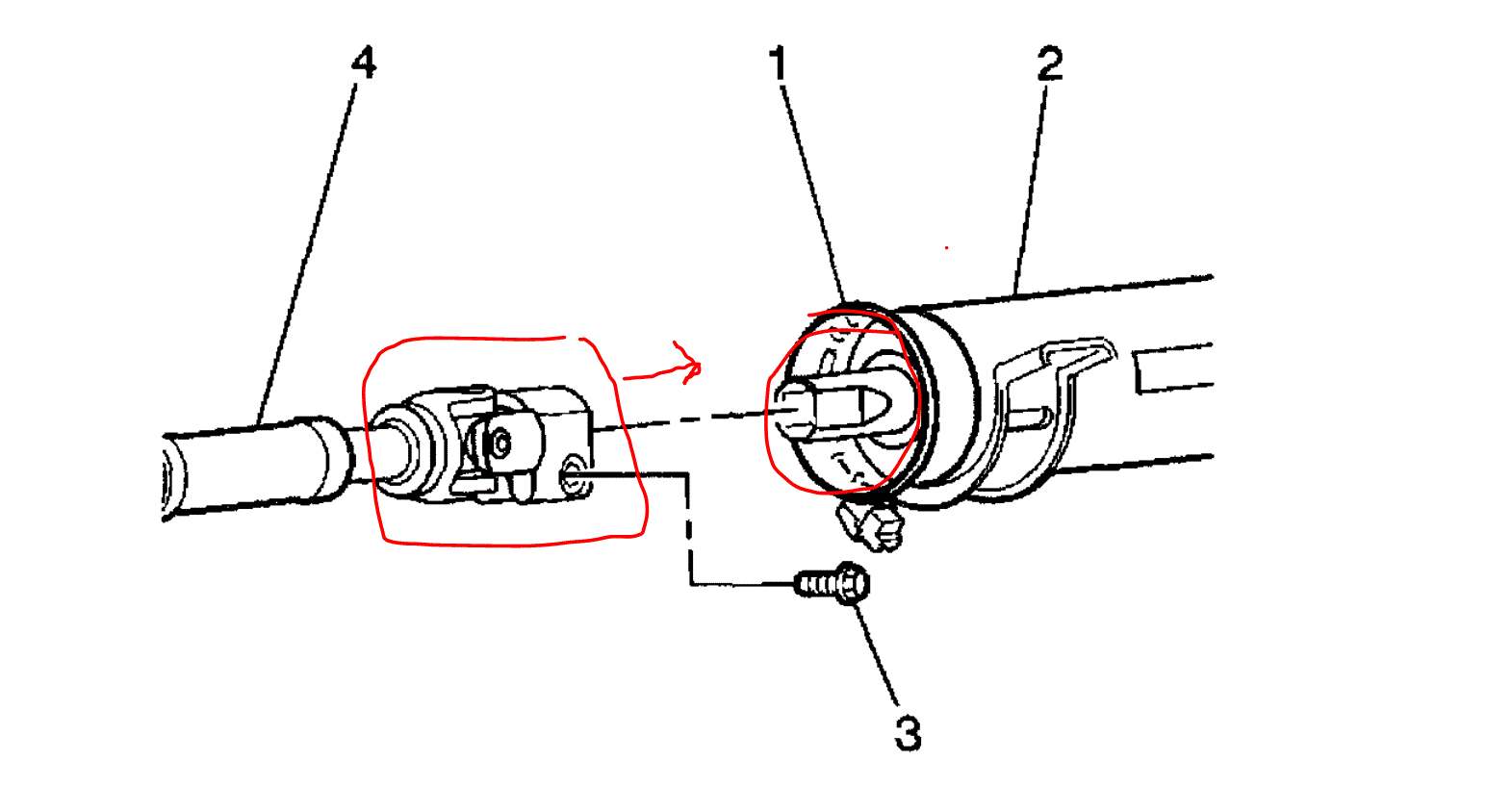 4
1
2
3