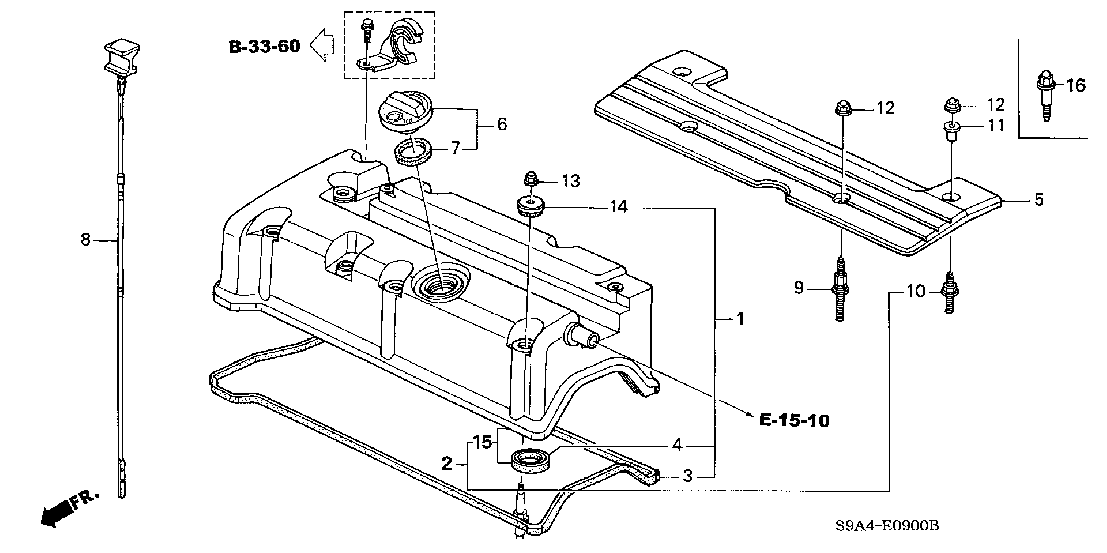 B-33-60

16

12

12

11

6

7

13

14

5

8

9

10

1

E-15-10

15

4

2

3

FR.

S9A4-E0900B