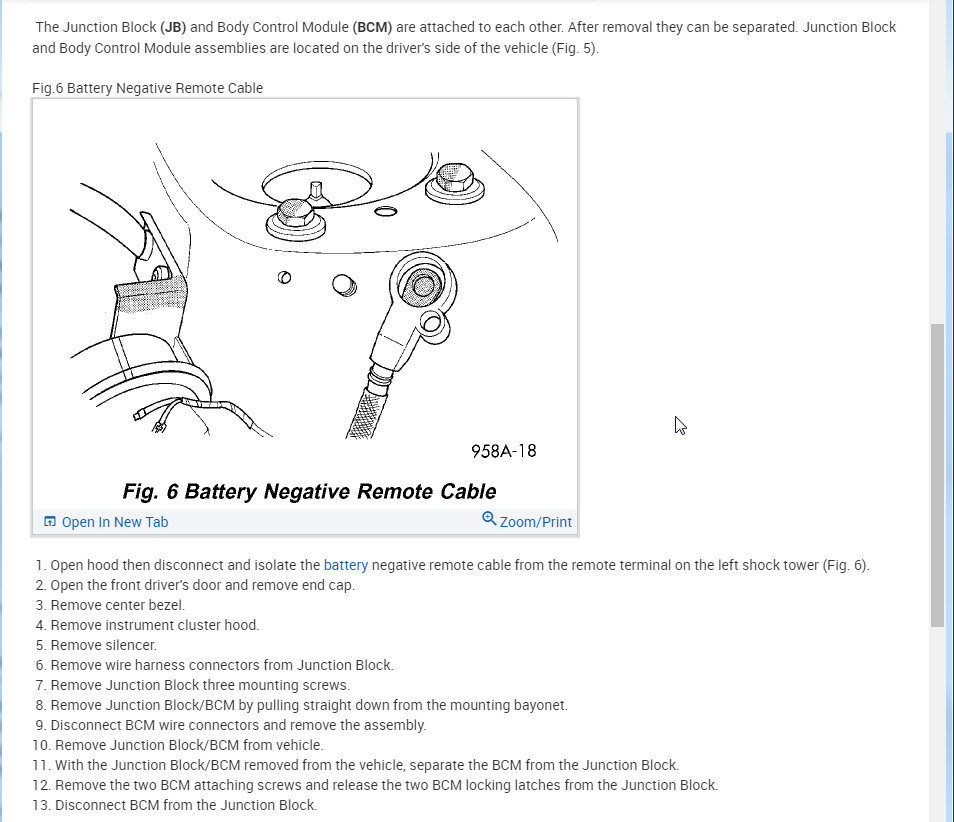 The Junction Block (JB) and Body Control Module (BCM) are attached to each other. After removal they can be separated. Junction Block and Body Control Module assemblies are located on the driver's side of the vehicle (Fig. 5).

Fig.6 Battery Negative Remote Cable

958A-18

Fig. 6 Battery Negative Remote Cable

Open In New Tab

Zoom/Print

1. Open hood then disconnect and isolate the battery negative remote cable from the remote terminal on the left shock tower (Fig. 6).
2. Open the front driver's door and remove end cap.
3. Remove center bezel.
4. Remove instrument cluster hood.
5. Remove silencer.
6. Remove wire harness connectors from Junction Block.
7. Remove Junction Block three mounting screws.
8. Remove Junction Block/BCM by pulling straight down from the mounting bayonet.
9. Disconnect BCM wire connectors and remove the assembly.
10. Remove Junction Block/BCM from vehicle.
11. With the Junction Block/BCM removed from the vehicle, separate the BCM from the Junction Block.
12. Remove the two BCM attaching screws and release the two BCM locking latches from the Junction Block.
13. Disconnect BCM from the Junction Block.