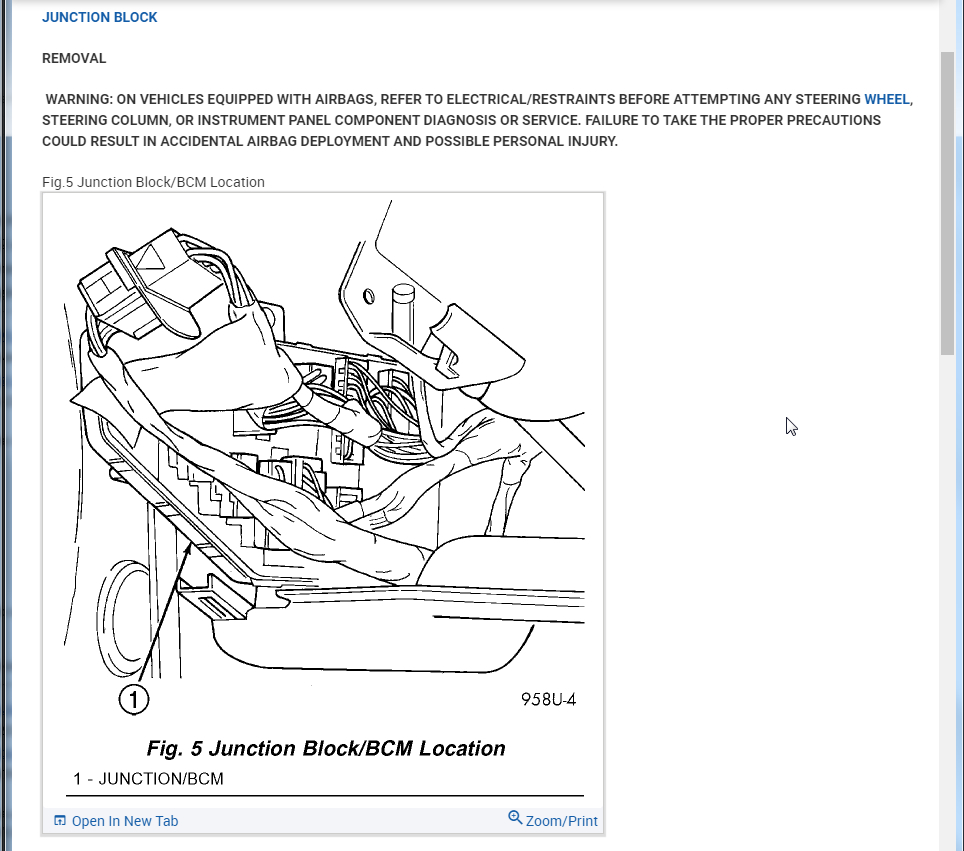 JUNCTION BLOCK

REMOVAL

WARNING: ON VEHICLES EQUIPPED WITH AIRBAGS, REFER TO ELECTRICAL/RESTRAINTS BEFORE ATTEMPTING ANY STEERING WHEEL, STEERING COLUMN, OR INSTRUMENT PANEL COMPONENT DIAGNOSIS OR SERVICE. FAILURE TO TAKE THE PROPER PRECAUTIONS COULD RESULT IN ACCIDENTAL AIRBAG DEPLOYMENT AND POSSIBLE PERSONAL INJURY.

Fig.5 Junction Block/BCM Location

1

958U-4

Fig. 5 Junction Block/BCM Location

1 - JUNCTION/BCM

Open In New Tab

Zoom/Print