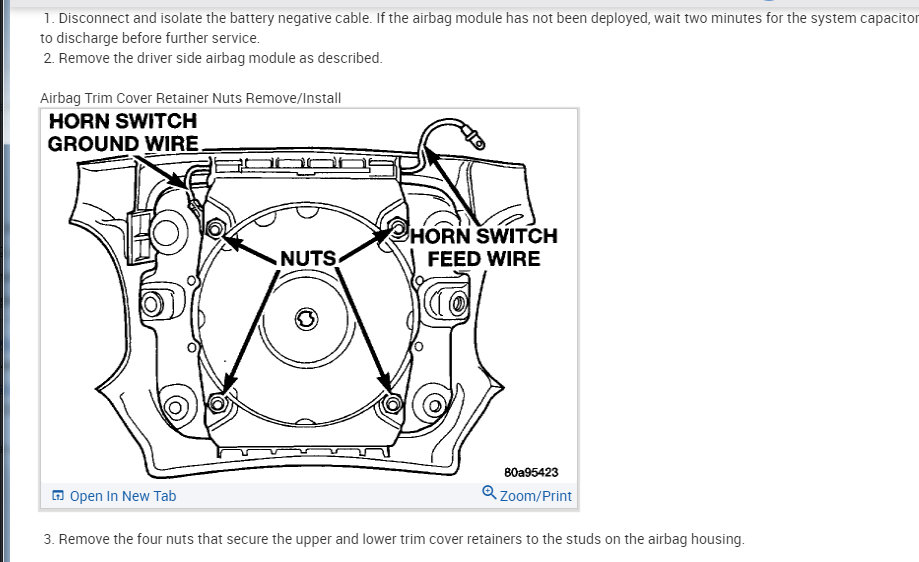 1. Disconnect and isolate the battery negative cable. If the airbag module has not been deployed, wait two minutes for the system capacitor to discharge before further service.

2. Remove the driver side airbag module as described.

Airbag Trim Cover Retainer Nuts Remove/Install

HORN SWITCH GROUND WIRE

NUTS

HORN SWITCH FEED WIRE

80a95423

Open In New Tab

Zoom/Print

3. Remove the four nuts that secure the upper and lower trim cover retainers to the studs on the airbag housing.