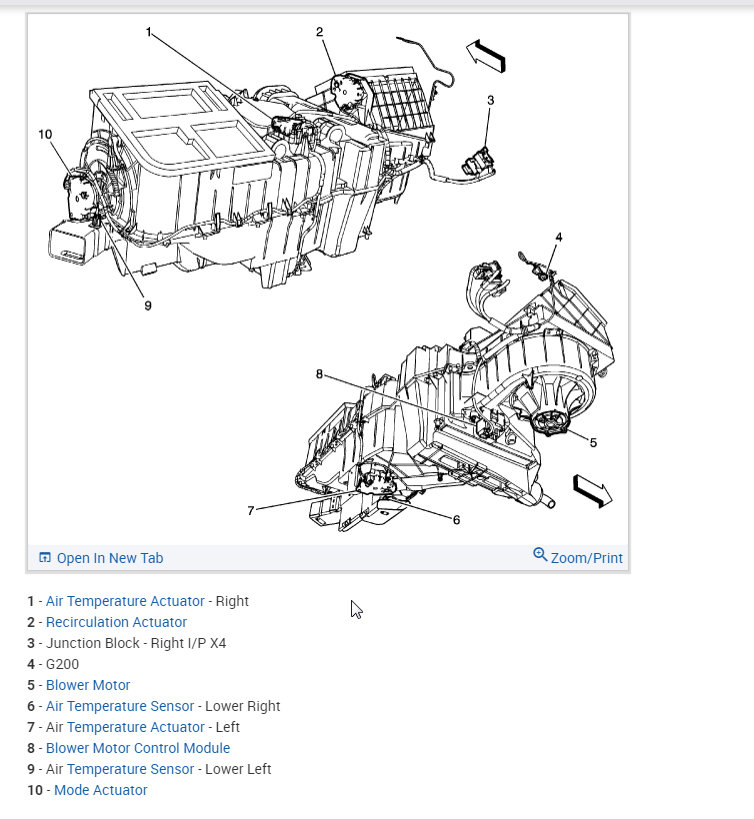 1
2
3
10
9
4
8
5
7
6

Open In New Tab
Zoom/Print

1 - Air Temperature Actuator - Right
2 - Recirculation Actuator
3 - Junction Block - Right I/P X4
4 - G200
5 - Blower Motor
6 - Air Temperature Sensor - Lower Right
7 - Air Temperature Actuator - Left
8 - Blower Motor Control Module
9 - Air Temperature Sensor - Lower Left
10 - Mode Actuator