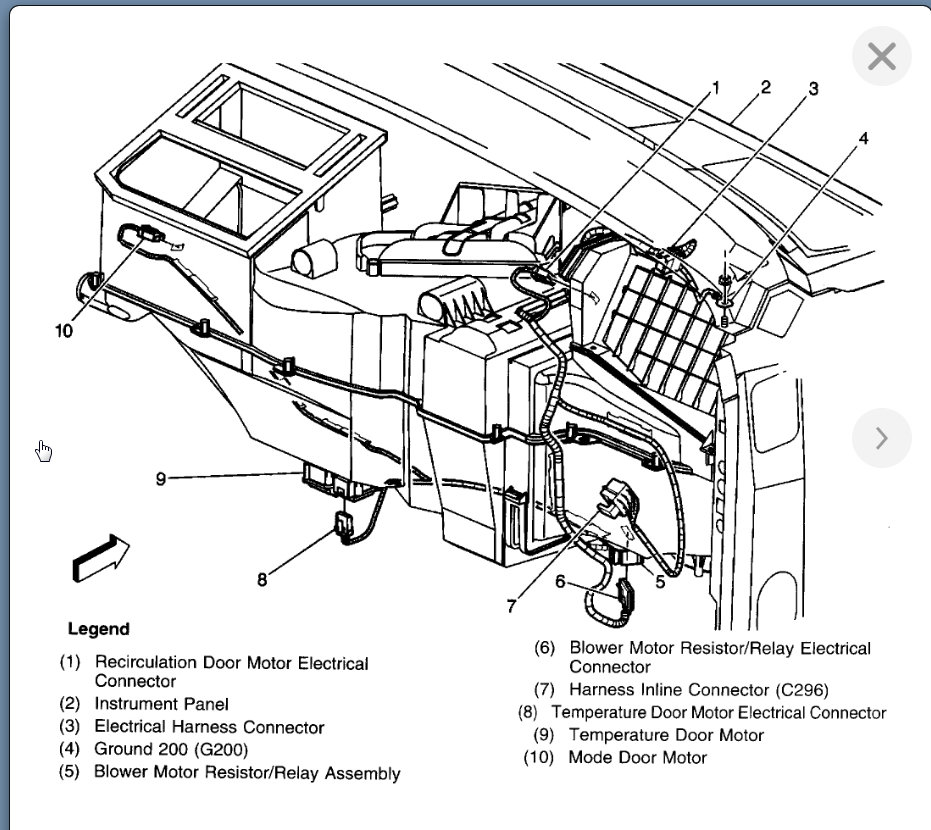 1
2
3
4
10
9
8
7
6
5

Legend

(1) Recirculation Door Motor Electrical Connector
(2) Instrument Panel
(3) Electrical Harness Connector
(4) Ground 200 (G200)
(5) Blower Motor Resistor/Relay Assembly

(6) Blower Motor Resistor/Relay Electrical Connector
(7) Harness Inline Connector (C296)
(8) Temperature Door Motor Electrical Connector
(9) Temperature Door Motor
(10) Mode Door Motor