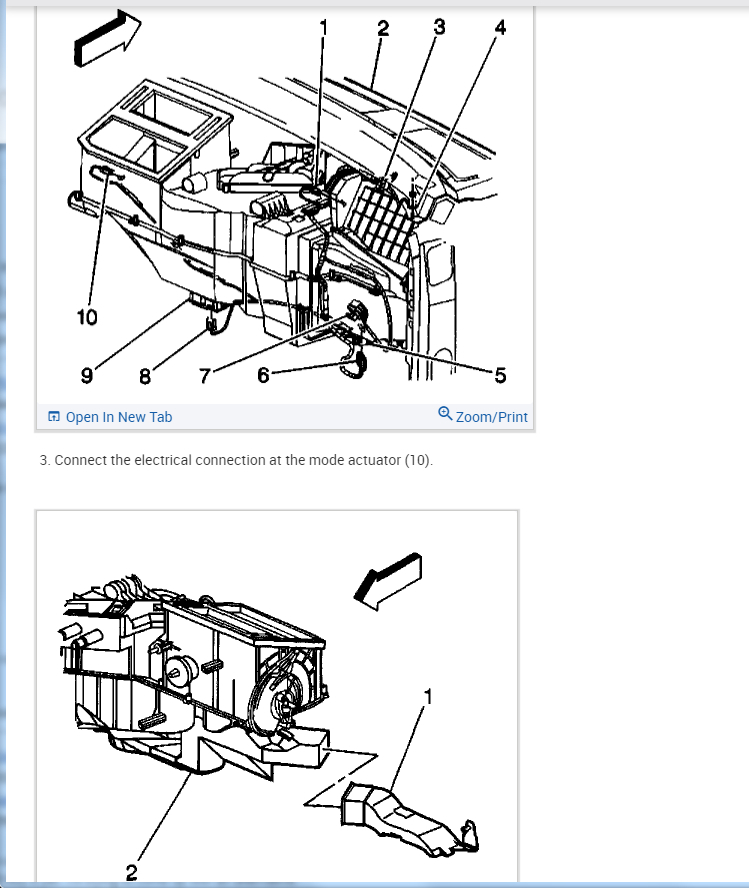 1 2 3 4

10

9 8 7 6 5

Open In New Tab

Zoom/Print

3. Connect the electrical connection at the mode actuator (10).

1

2