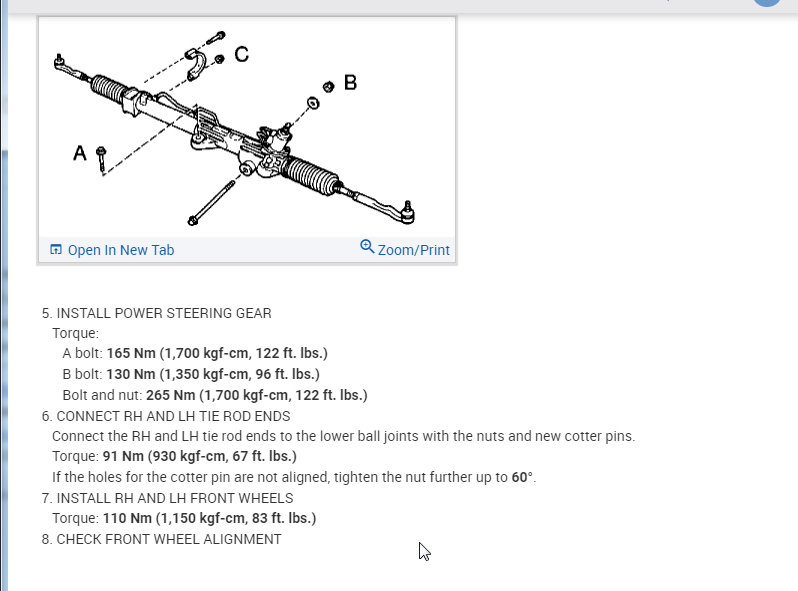 C
B
A

Open In New Tab
Zoom/Print

5. INSTALL POWER STEERING GEAR
Torque:
A bolt: 165 Nm (1,700 kgf-cm, 122 ft. lbs.)
B bolt: 130 Nm (1,350 kgf-cm, 96 ft. lbs.)
Bolt and nut: 265 Nm (1,700 kgf-cm, 122 ft. lbs.)
6. CONNECT RH AND LH TIE ROD ENDS
Connect the RH and LH tie rod ends to the lower ball joints with the nuts and new cotter pins.
Torque: 91 Nm (930 kgf-cm, 67 ft. lbs.)
If the holes for the cotter pin are not aligned, tighten the nut further up to 60°.
7. INSTALL RH AND LH FRONT WHEELS
Torque: 110 Nm (1,150 kgf-cm, 83 ft. lbs.)
8. CHECK FRONT WHEEL ALIGNMENT