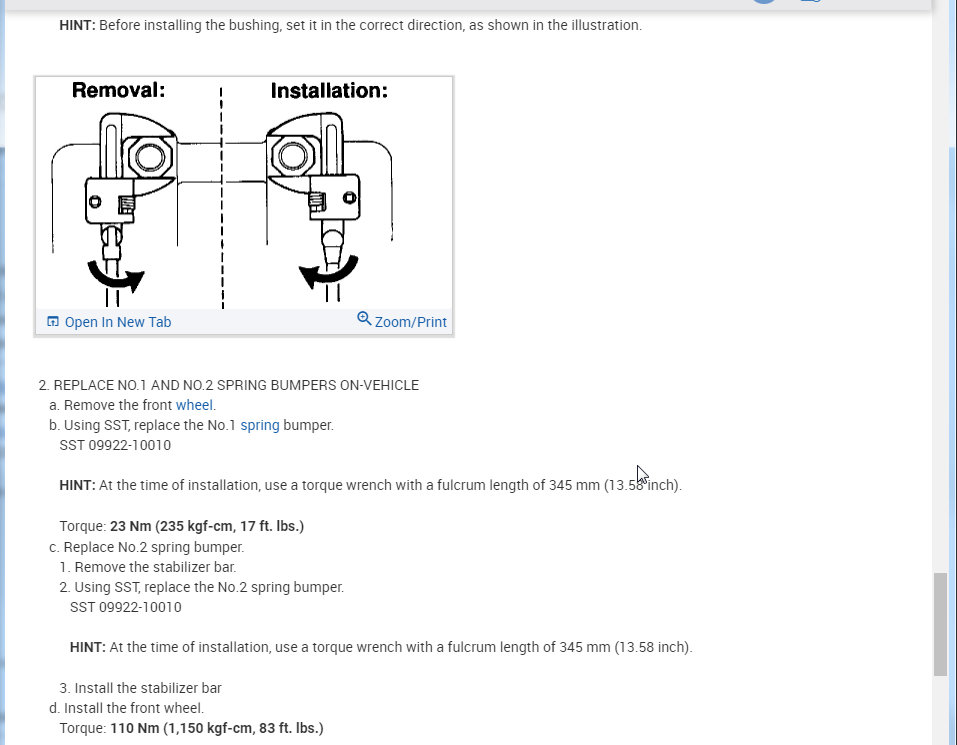 HINT: Before installing the bushing, set it in the correct direction, as shown in the illustration.

Removal:

Installation:

Open In New Tab

Zoom/Print

2. REPLACE NO.1 AND NO.2 SPRING BUMPERS ON-VEHICLE

a. Remove the front wheel.

b. Using SST, replace the No.1 spring bumper.

SST 09922-10010

HINT: At the time of installation, use a torque wrench with a fulcrum length of 345 mm (13.58 inch).

Torque: 23 Nm (235 kgf-cm, 17 ft. lbs.)

c. Replace No.2 spring bumper.

1. Remove the stabilizer bar.

2. Using SST, replace the No.2 spring bumper.

SST 09922-10010

HINT: At the time of installation, use a torque wrench with a fulcrum length of 345 mm (13.58 inch).

3. Install the stabilizer bar

d. Install the front wheel.

Torque: 110 Nm (1,150 kgf-cm, 83 ft. lbs.)