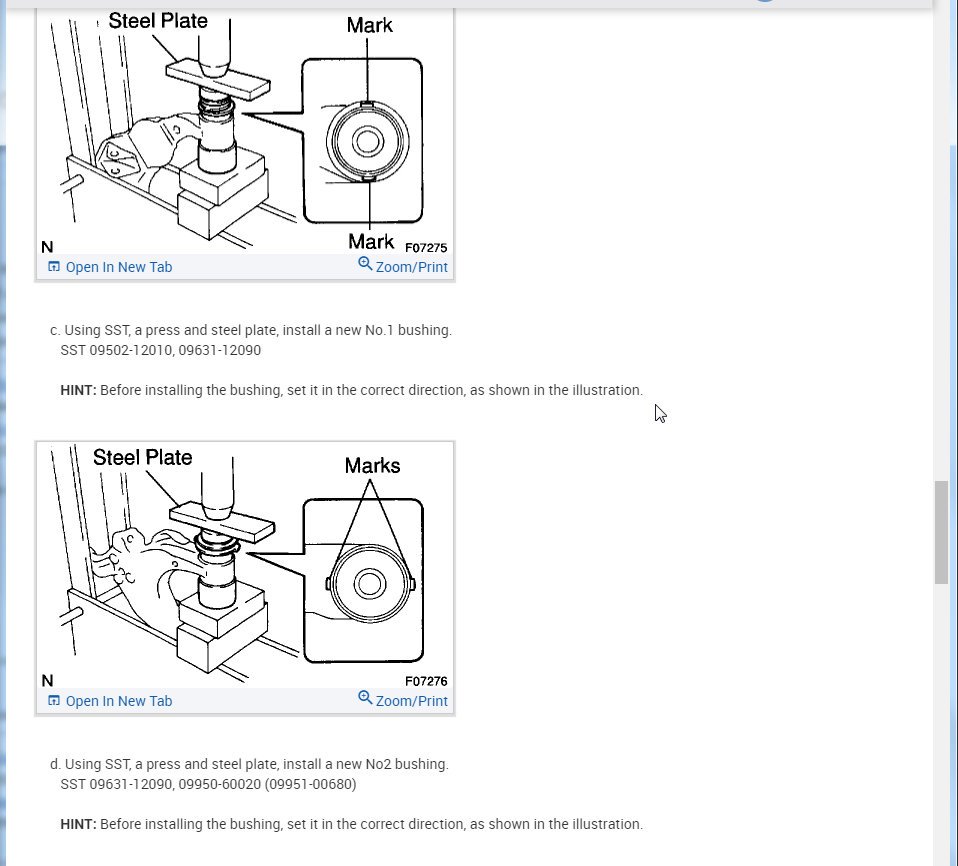 Steel Plate
Mark
Mark
N
F07275
Open In New Tab
Zoom/Print

c. Using SST, a press and steel plate, install a new No.1 bushing.
SST 09502-12010, 09631-12090

HINT: Before installing the bushing, set it in the correct direction, as shown in the illustration.

Steel Plate
Marks
N
F07276
Open In New Tab
Zoom/Print

d. Using SST, a press and steel plate, install a new No2 bushing.
SST 09631-12090, 09950-60020 (09951-00680)

HINT: Before installing the bushing, set it in the correct direction, as shown in the illustration.