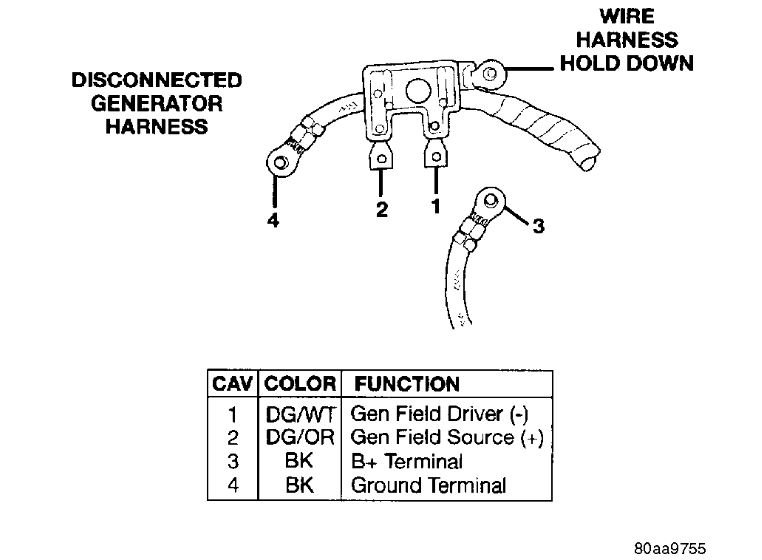 WIRE HARNESS HOLD DOWN

DISCONNECTED GENERATOR HARNESS

4

2

1

3

| CAV | COLOR | FUNCTION |
|---|---|---|
| 1 | DG/WT | Gen Field Driver (-) |
| 2 | DG/OR | Gen Field Source (+) |
| 3 | BK | B+ Terminal |
| 4 | BK | Ground Terminal |

80aa9755