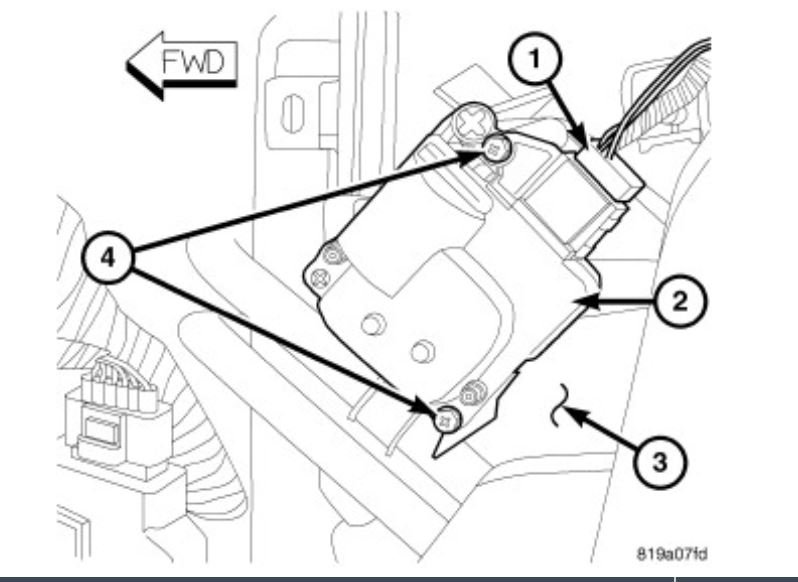 FWD

1

4

2

3

819a07fd