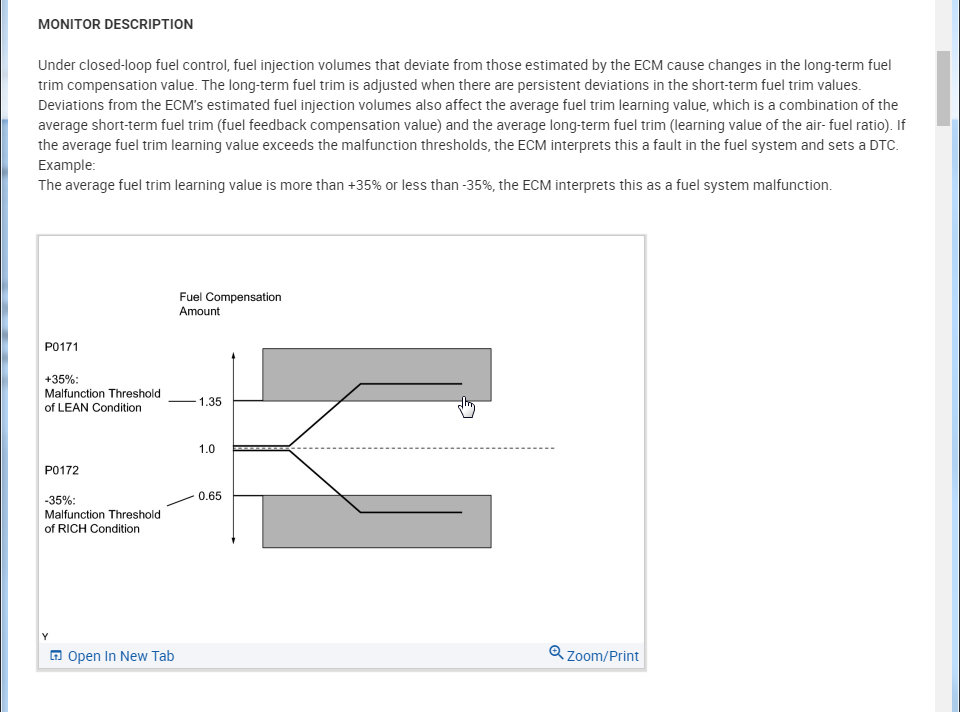 MONITOR DESCRIPTION

Under closed-loop fuel control, fuel injection volumes that deviate from those estimated by the ECM cause changes in the long-term fuel trim compensation value. The long-term fuel trim is adjusted when there are persistent deviations in the short-term fuel trim values. Deviations from the ECM's estimated fuel injection volumes also affect the average fuel trim learning value, which is a combination of the average short-term fuel trim (fuel feedback compensation value) and the average long-term fuel trim (learning value of the air- fuel ratio). If the average fuel trim learning value exceeds the malfunction thresholds, the ECM interprets this a fault in the fuel system and sets a DTC.
Example:
The average fuel trim learning value is more than +35% or less than -35%, the ECM interprets this as a fuel system malfunction.

Fuel Compensation Amount

P0171

+35%:
Malfunction Threshold of LEAN Condition

1.35

1.0

P0172

-35%:
Malfunction Threshold of RICH Condition

0.65

Y

Open In New Tab

Zoom/Print