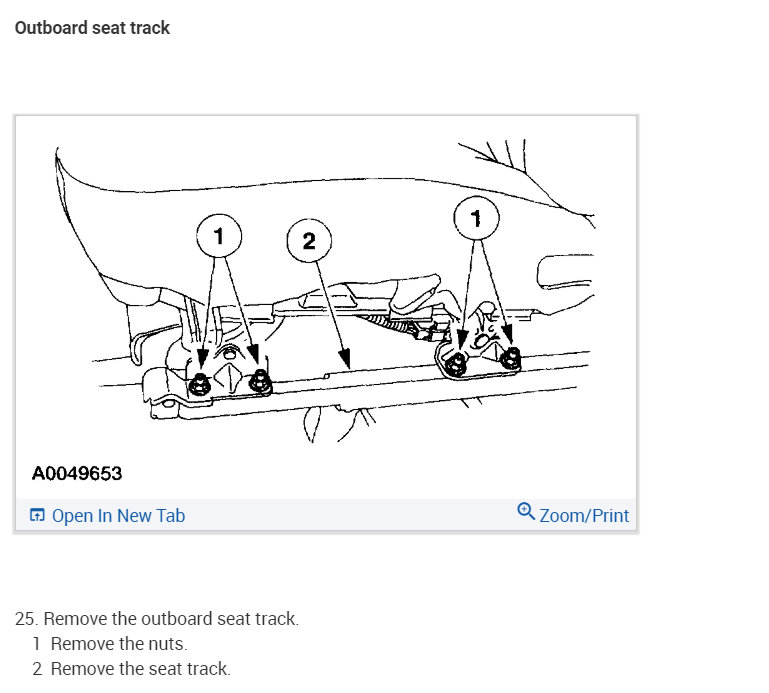 Outboard seat track

1
2
1

A0049653

Open In New Tab
Zoom/Print

25. Remove the outboard seat track.
1 Remove the nuts.
2 Remove the seat track.