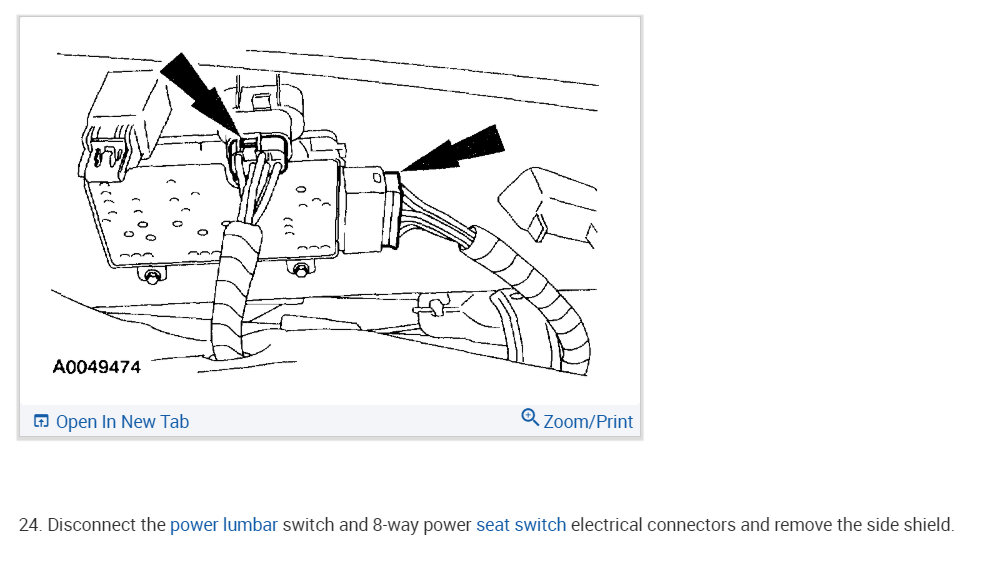 A0049474

Open In New Tab

Zoom/Print

24. Disconnect the power lumbar switch and 8-way power seat switch electrical connectors and remove the side shield.