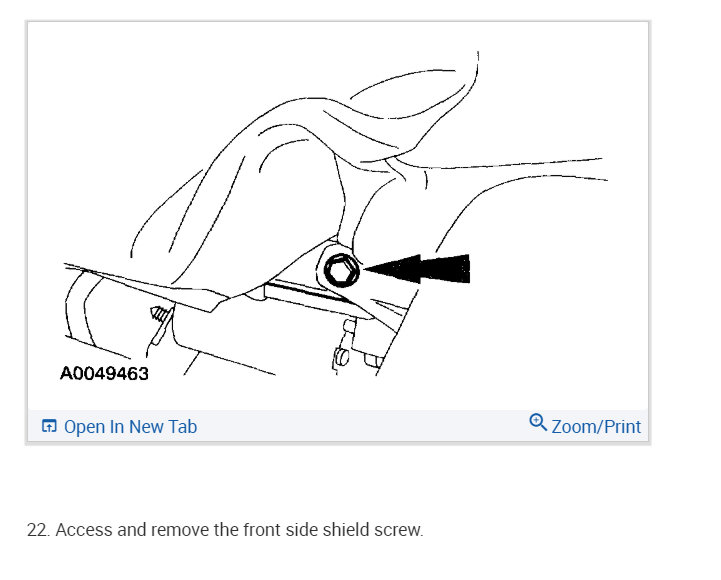 A0049463

Open In New Tab

Zoom/Print

22. Access and remove the front side shield screw.