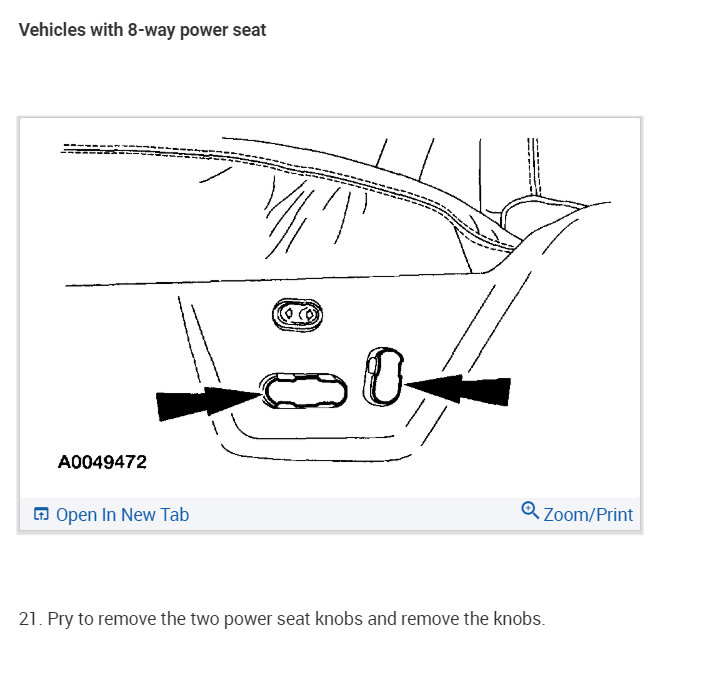 Vehicles with 8-way power seat

A0049472

Open In New Tab

Zoom/Print

21. Pry to remove the two power seat knobs and remove the knobs.