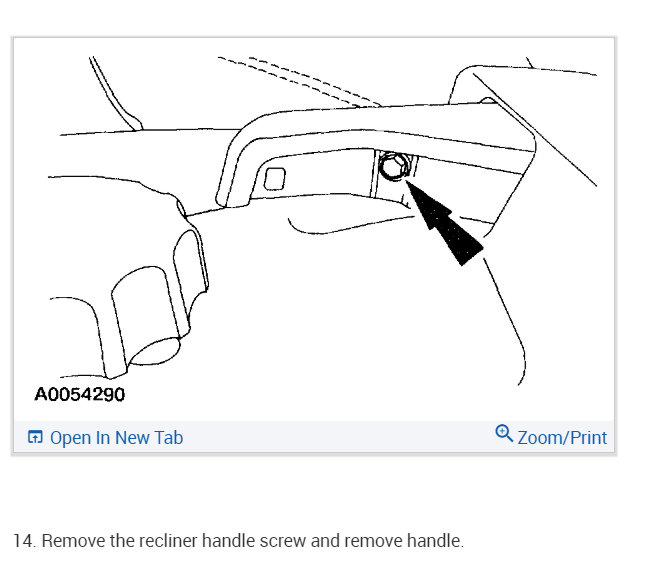 A0054290

Open In New Tab

Zoom/Print

14. Remove the recliner handle screw and remove handle.