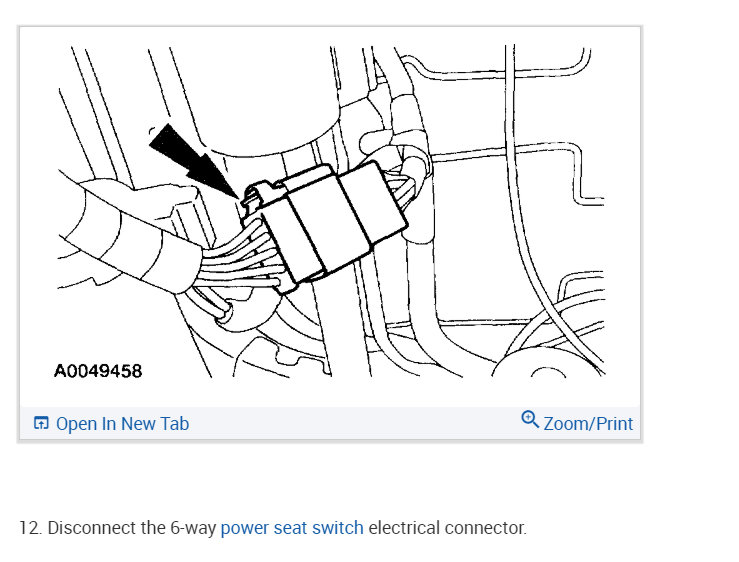 A0049458

Open In New Tab

Zoom/Print

12. Disconnect the 6-way power seat switch electrical connector.