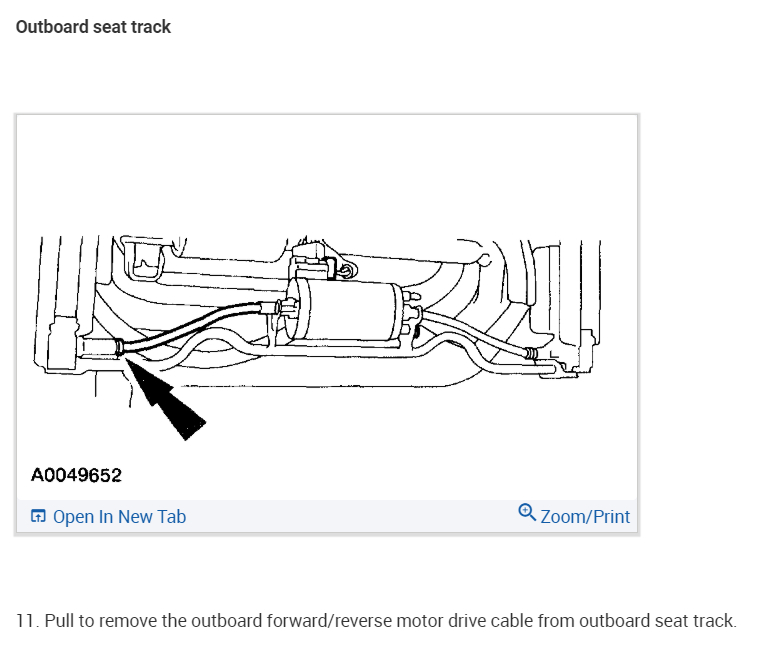 Outboard seat track

A0049652

Open In New Tab

Zoom/Print

11. Pull to remove the outboard forward/reverse motor drive cable from outboard seat track.