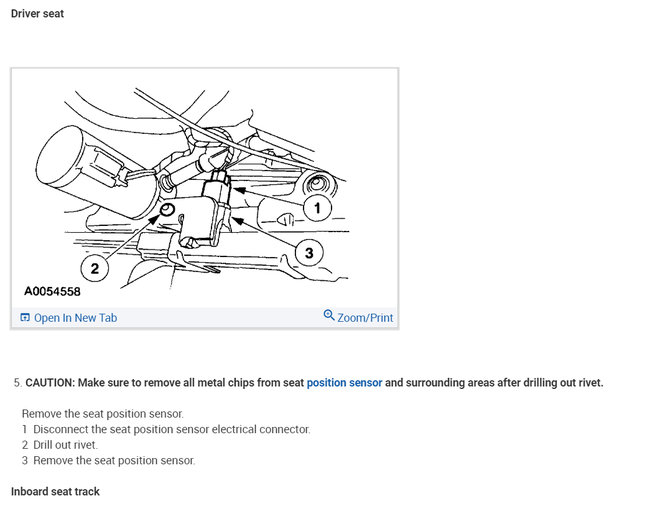 Driver seat

1
2
3
A0054558

Open In New Tab
Zoom/Print

5. CAUTION: Make sure to remove all metal chips from seat position sensor and surrounding areas after drilling out rivet.

Remove the seat position sensor.
1 Disconnect the seat position sensor electrical connector.
2 Drill out rivet.
3 Remove the seat position sensor.

Inboard seat track