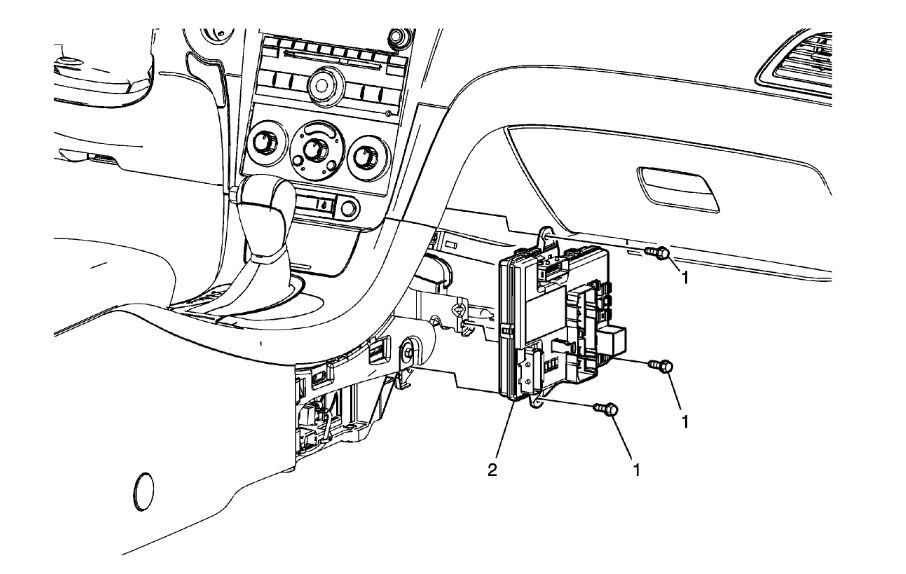 1

1

2

1