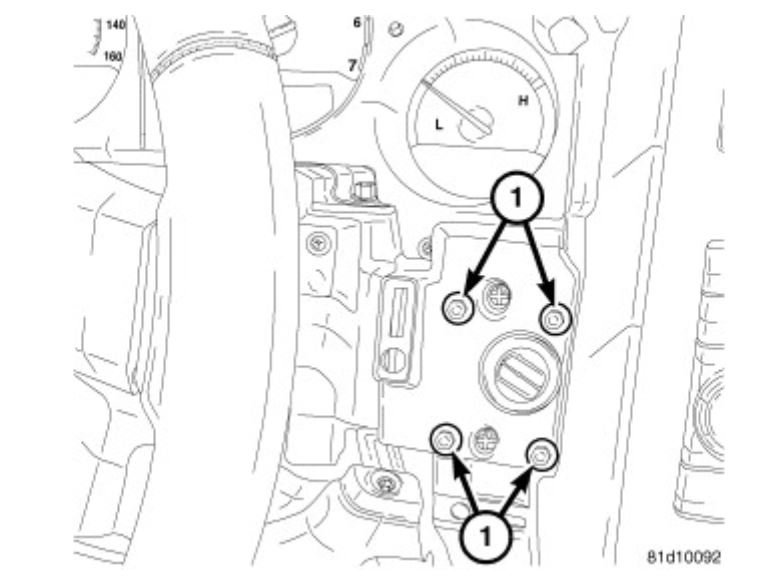 140
160
6
7
L
H
1
1
81d10092