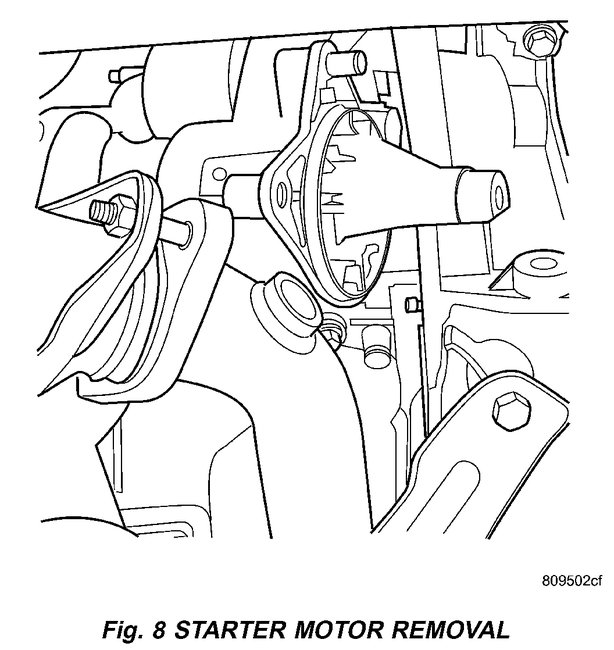 809502cf

Fig. 8 STARTER MOTOR REMOVAL