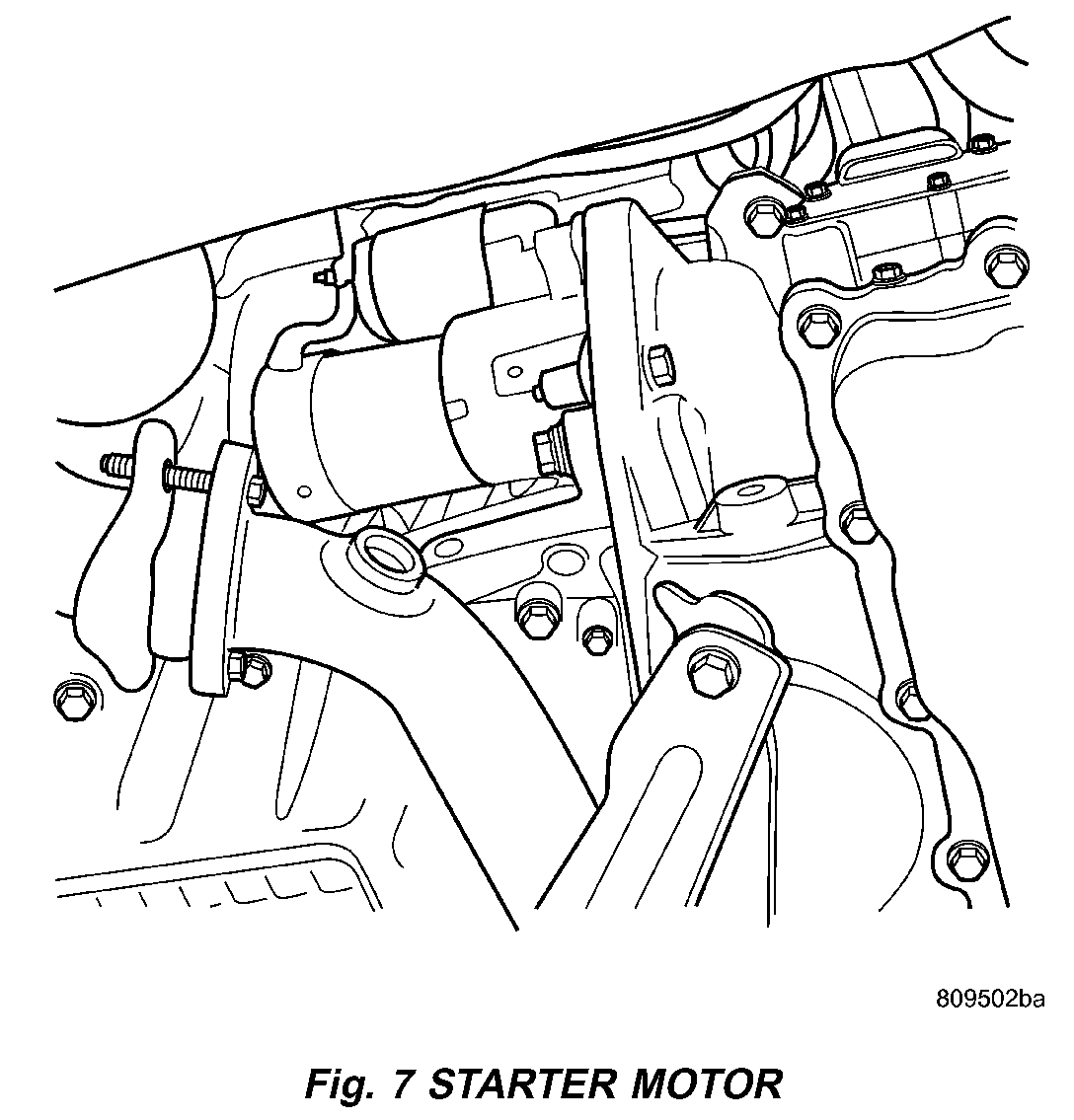 809502ba

Fig. 7 STARTER MOTOR