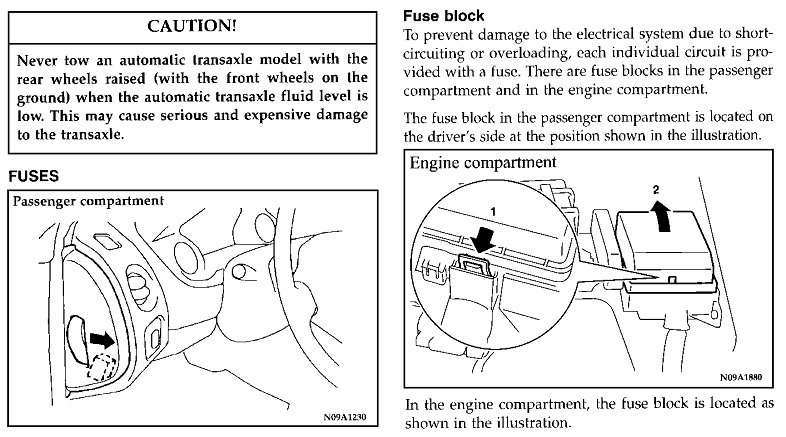 CAUTION!

Never tow an automatic transaxle model with the rear wheels raised (with the front wheels on the ground) when the automatic transaxle fluid level is low. This may cause serious and expensive damage to the transaxle.

FUSES

Passenger compartment

N09A1230

Fuse block

To prevent damage to the electrical system due to short-circuiting or overloading, each individual circuit is provided with a fuse. There are fuse blocks in the passenger compartment and in the engine compartment.

The fuse block in the passenger compartment is located on the driver's side at the position shown in the illustration.

Engine compartment

1

2

N09A1880

In the engine compartment, the fuse block is located as shown in the illustration.