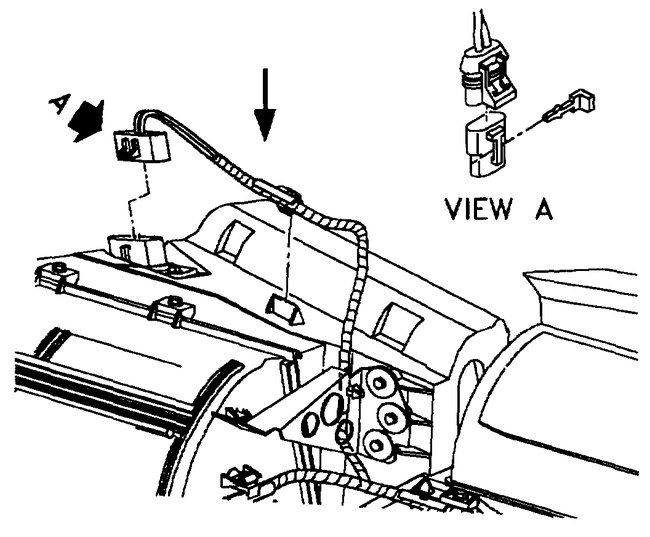 A

VIEW A