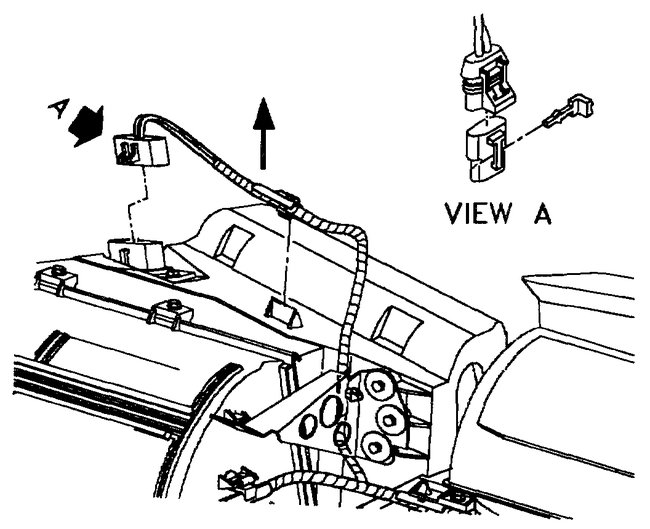 A

VIEW A