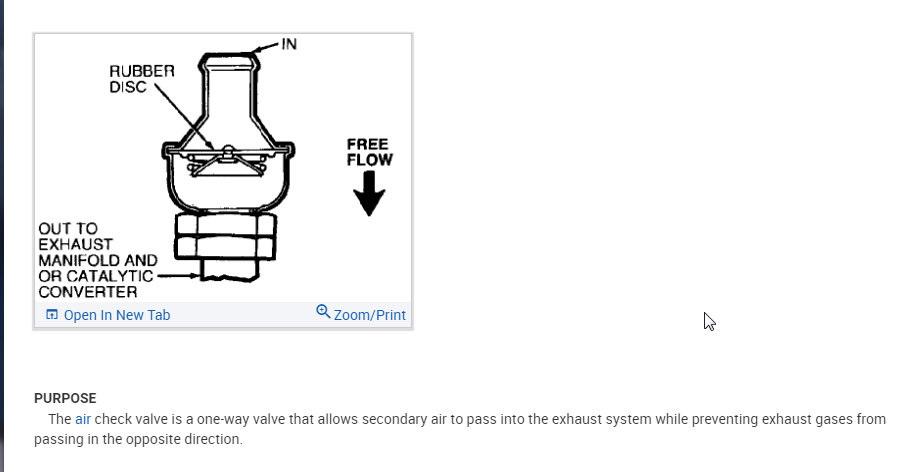 IN

RUBBER DISC

FREE FLOW

OUT TO EXHAUST MANIFOLD AND OR CATALYTIC CONVERTER

Open In New Tab

Zoom/Print

PURPOSE

The air check valve is a one-way valve that allows secondary air to pass into the exhaust system while preventing exhaust gases from passing in the opposite direction.