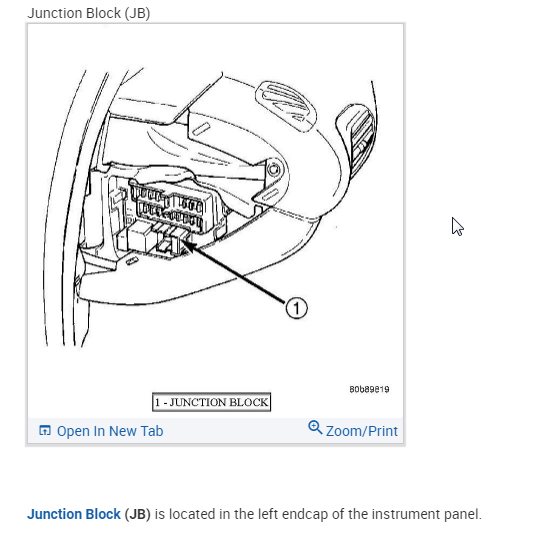 Junction Block (JB)

1

80b89e19

1 - JUNCTION BLOCK

Open In New Tab

Zoom/Print

Junction Block (JB) is located in the left endcap of the instrument panel.