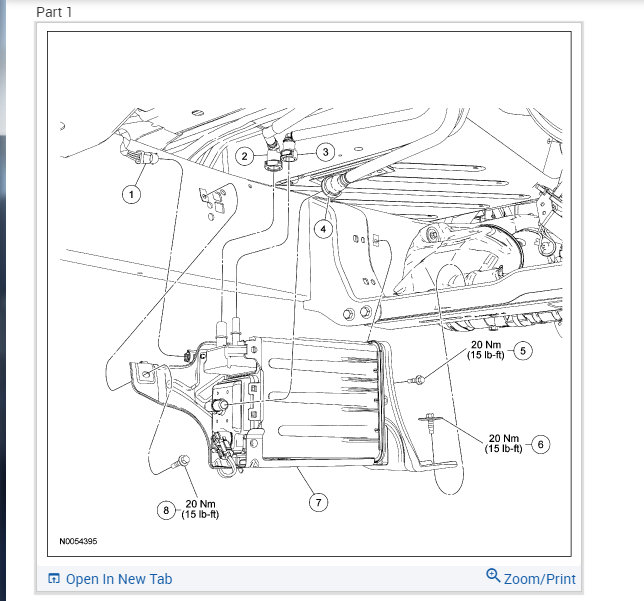 Part 1

2
3
1
4
20 Nm
(15 lb-ft)
5
20 Nm
(15 lb-ft)
6
7
8
20 Nm
(15 lb-ft)

N0054395

Open In New Tab
Zoom/Print