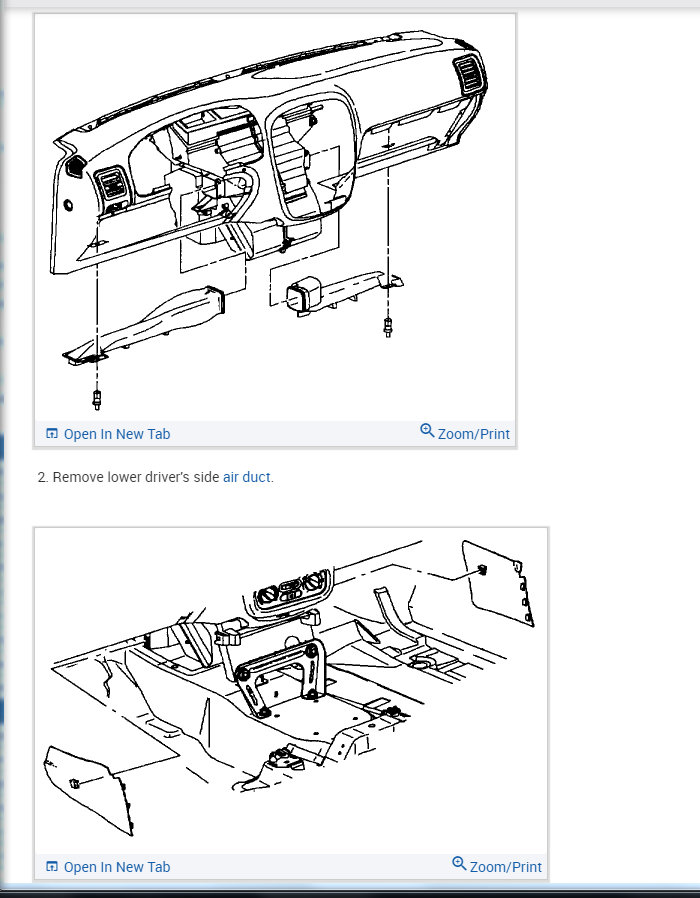 Open In New Tab

Zoom/Print

2. Remove lower driver's side air duct.

Open In New Tab

Zoom/Print