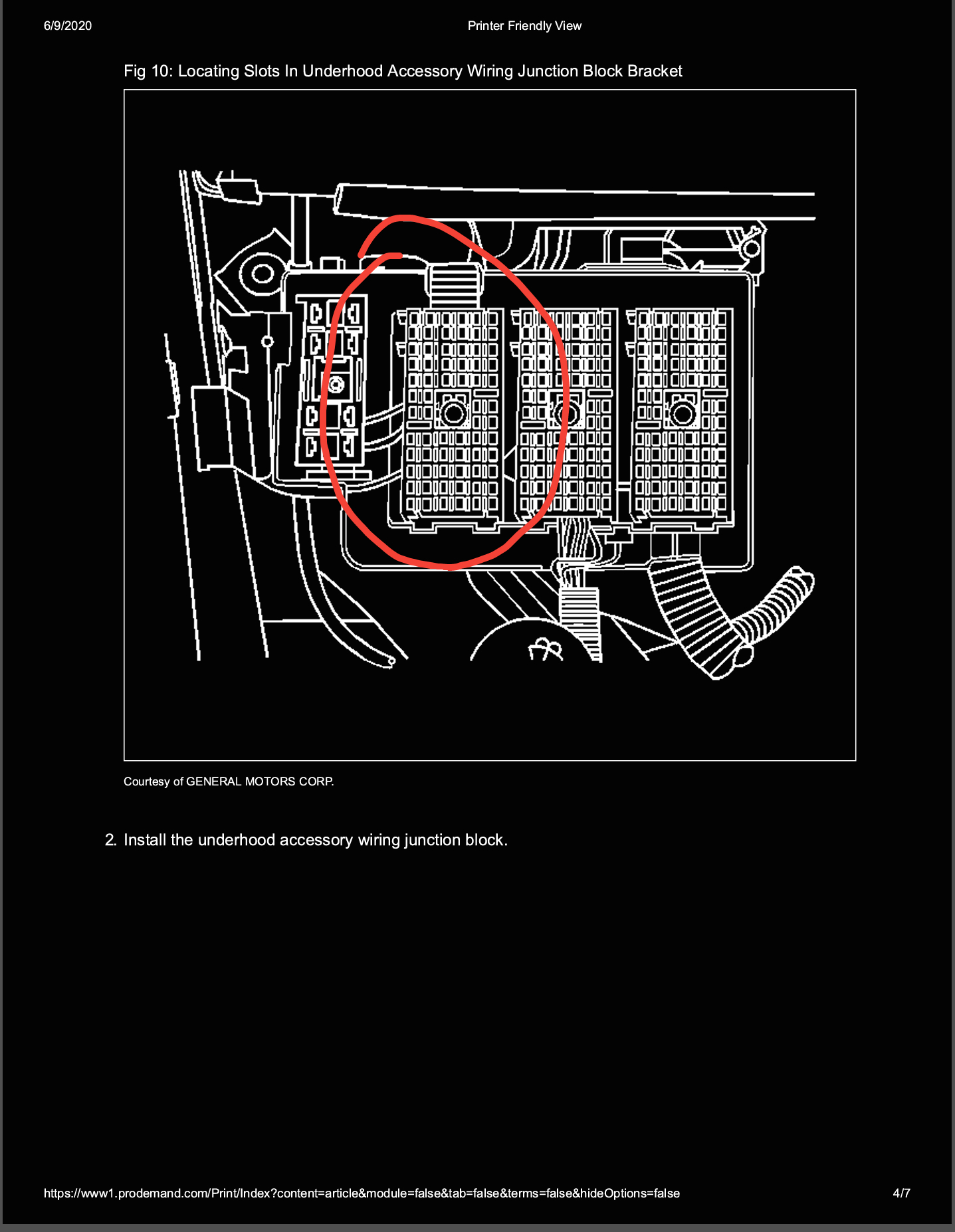 6/9/2020

Printer Friendly View

Fig 10: Locating Slots In Underhood Accessory Wiring Junction Block Bracket

Courtesy of GENERAL MOTORS CORP.

2. Install the underhood accessory wiring junction block.

https://www1.prodemand.com/Print/Index?content=article&module=false&tab=false&terms=false&hideOptions=false

4/7