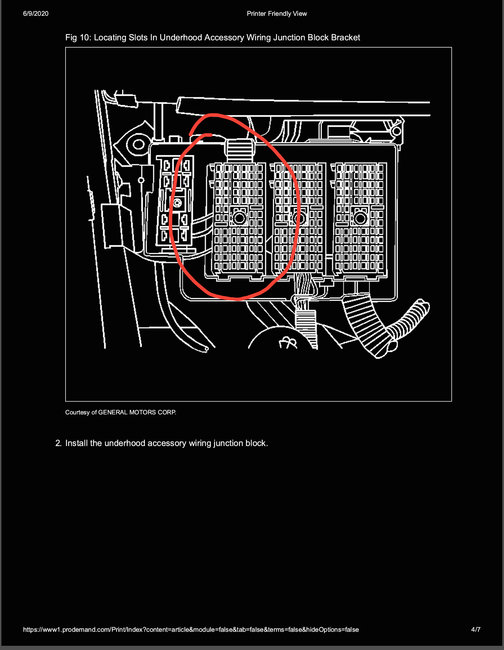 6/9/2020

Printer Friendly View

Fig 10: Locating Slots In Underhood Accessory Wiring Junction Block Bracket

Courtesy of GENERAL MOTORS CORP.

2. Install the underhood accessory wiring junction block.

https://www1.prodemand.com/Print/Index?content=article&module=false&tab=false&terms=false&hideOptions=false

4/7