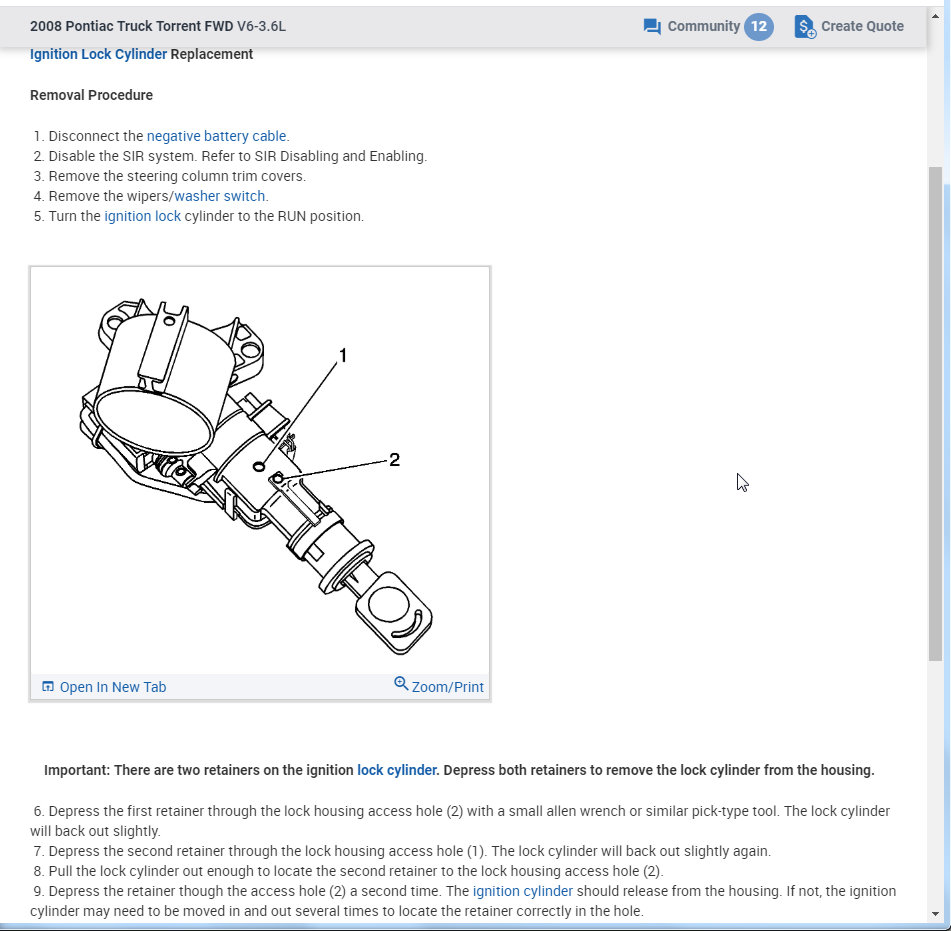 2008 Pontiac Truck Torrent FWD V6-3.6L

Community 12

Create Quote

Ignition Lock Cylinder Replacement

Removal Procedure

1. Disconnect the negative battery cable.
2. Disable the SIR system. Refer to SIR Disabling and Enabling.
3. Remove the steering column trim covers.
4. Remove the wipers/washer switch.
5. Turn the ignition lock cylinder to the RUN position.

1

2

Open In New Tab

Zoom/Print

Important: There are two retainers on the ignition lock cylinder. Depress both retainers to remove the lock cylinder from the housing.

6. Depress the first retainer through the lock housing access hole (2) with a small allen wrench or similar pick-type tool. The lock cylinder will back out slightly.
7. Depress the second retainer through the lock housing access hole (1). The lock cylinder will back out slightly again.
8. Pull the lock cylinder out enough to locate the second retainer to the lock housing access hole (2).
9. Depress the retainer though the access hole (2) a second time. The ignition cylinder should release from the housing. If not, the ignition cylinder may need to be moved in and out several times to locate the retainer correctly in the hole.