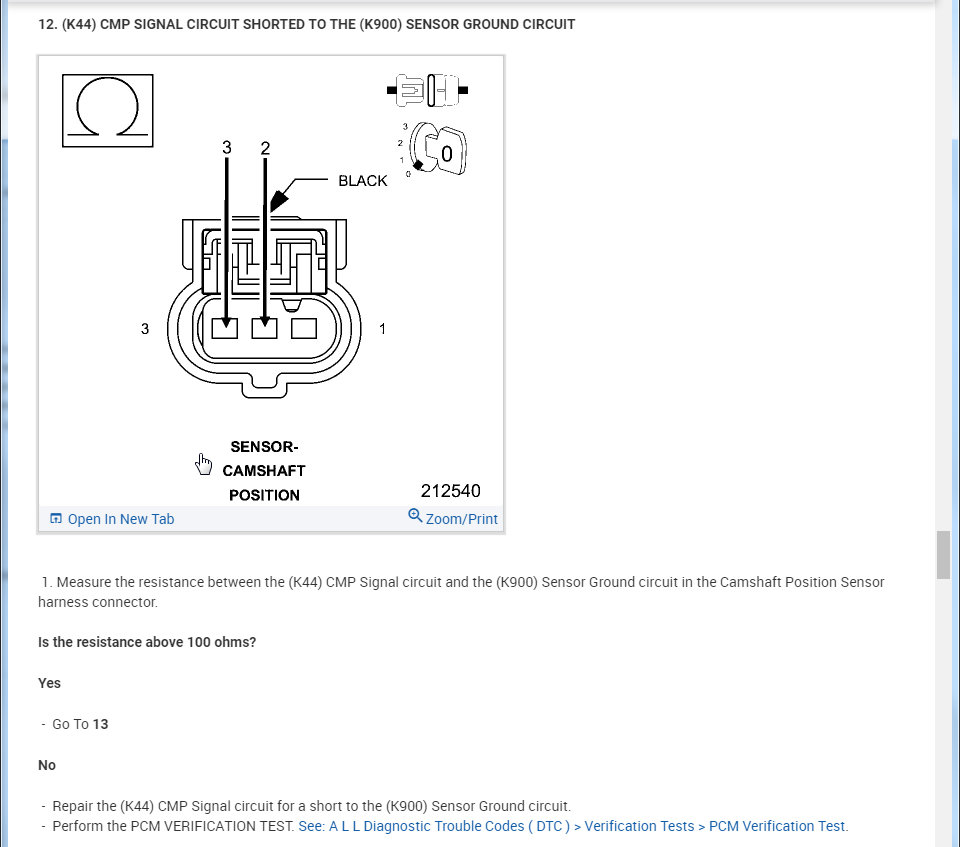 12. (K44) CMP SIGNAL CIRCUIT SHORTED TO THE (K900) SENSOR GROUND CIRCUIT

$\Omega$

3 2

BLACK

3 2 1 0

0

3

1

SENSOR-CAMSHAFT POSITION

212540

Open In New Tab

Zoom/Print

1. Measure the resistance between the (K44) CMP Signal circuit and the (K900) Sensor Ground circuit in the Camshaft Position Sensor harness connector.

Is the resistance above 100 ohms?

Yes

- Go To 13

No

- Repair the (K44) CMP Signal circuit for a short to the (K900) Sensor Ground circuit.
- Perform the PCM VERIFICATION TEST. See: A L L Diagnostic Trouble Codes ( DTC ) > Verification Tests > PCM Verification Test.