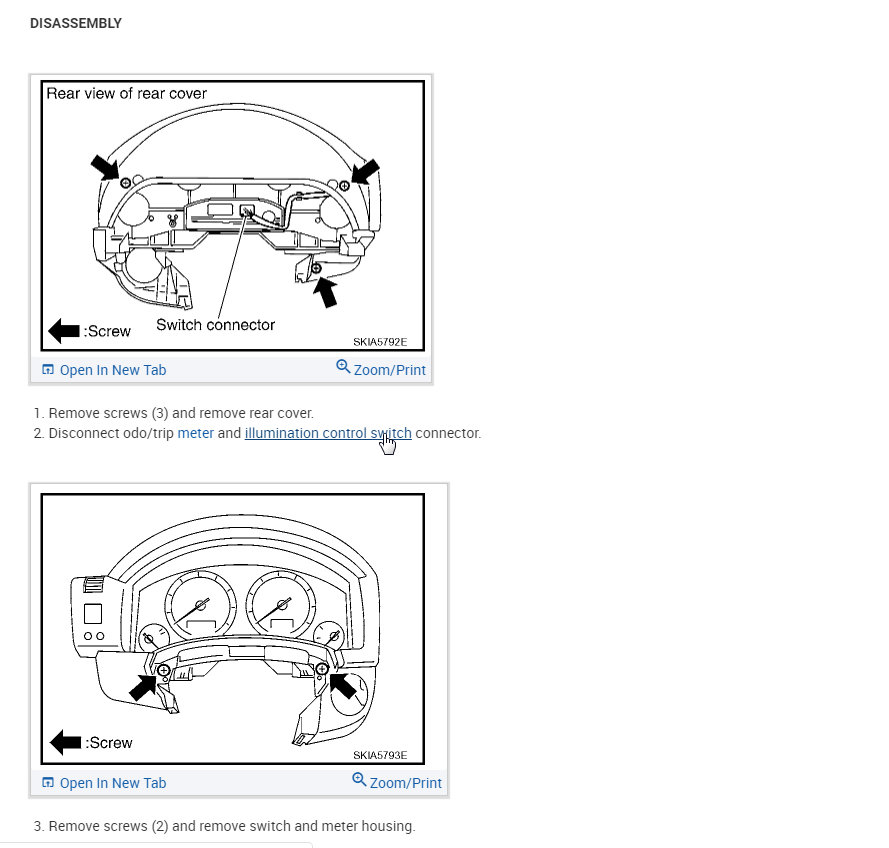 DISASSEMBLY

Rear view of rear cover

:Screw

Switch connector

SKIA5792E

Open In New Tab

Zoom/Print

1. Remove screws (3) and remove rear cover.
2. Disconnect odo/trip meter and illumination control switch connector.

:Screw

SKIA5793E

Open In New Tab

Zoom/Print

3. Remove screws (2) and remove switch and meter housing.