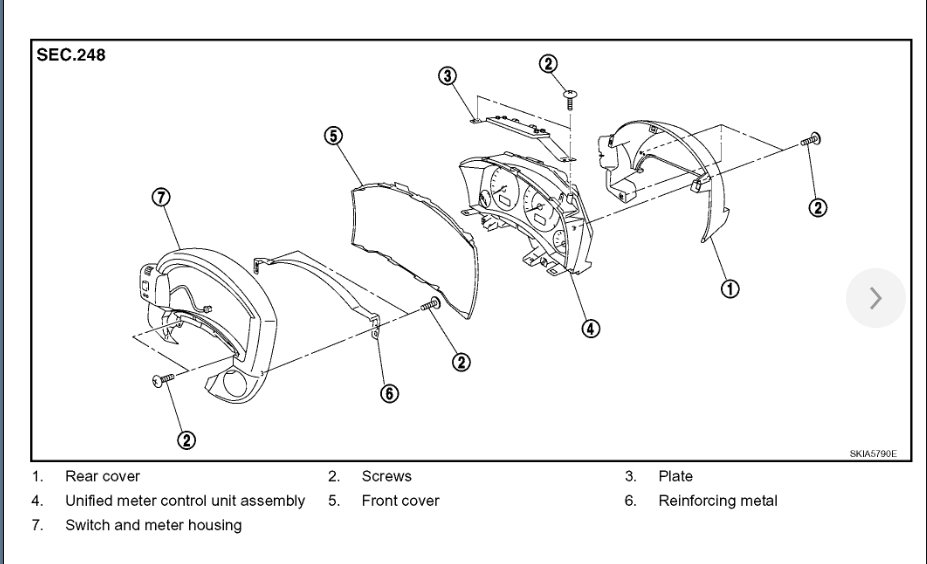 SEC.248

3 2 5 7 2 1 4 2 6 2

SKIA5790E

1. Rear cover
2. Screws
3. Plate
4. Unified meter control unit assembly
5. Front cover
6. Reinforcing metal
7. Switch and meter housing