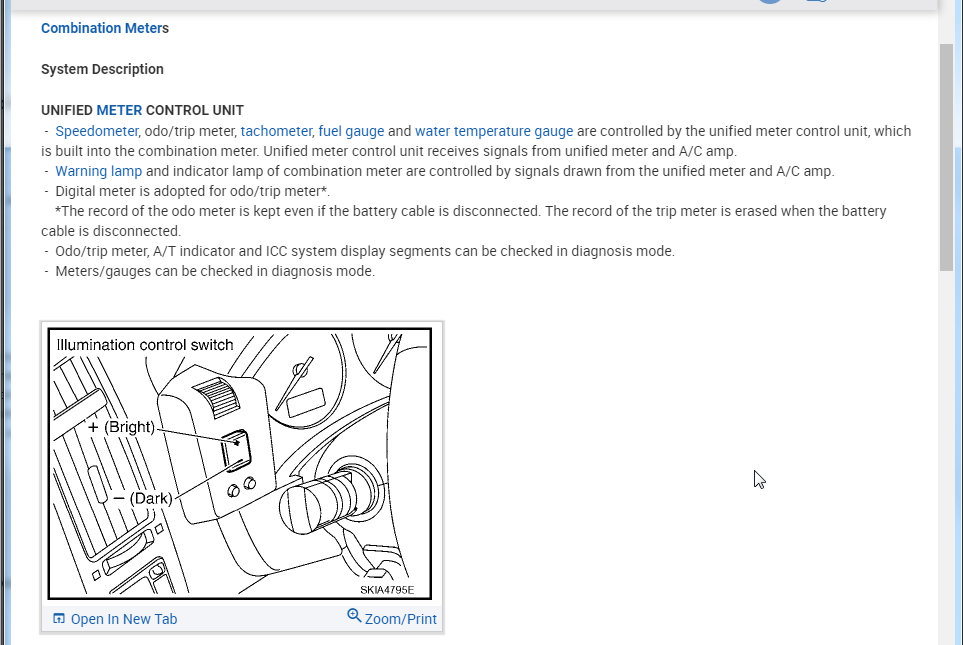 Combination Meters

System Description

UNIFIED METER CONTROL UNIT

- Speedometer, odo/trip meter, tachometer, fuel gauge and water temperature gauge are controlled by the unified meter control unit, which is built into the combination meter. Unified meter control unit receives signals from unified meter and A/C amp.
- Warning lamp and indicator lamp of combination meter are controlled by signals drawn from the unified meter and A/C amp.
- Digital meter is adopted for odo/trip meter*.
*The record of the odo meter is kept even if the battery cable is disconnected. The record of the trip meter is erased when the battery cable is disconnected.
- Odo/trip meter, A/T indicator and ICC system display segments can be checked in diagnosis mode.
- Meters/gauges can be checked in diagnosis mode.

Illumination control switch
+ (Bright)
− (Dark)
SKIA4795E

Open In New Tab
Zoom/Print