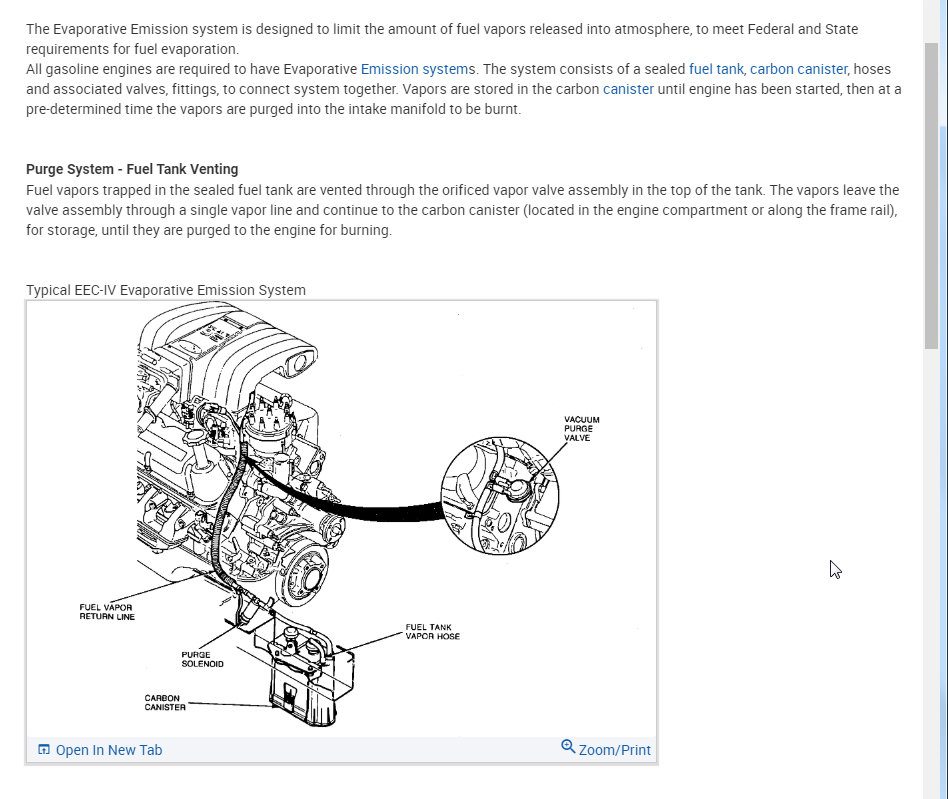 The Evaporative Emission system is designed to limit the amount of fuel vapors released into atmosphere, to meet Federal and State requirements for fuel evaporation.
All gasoline engines are required to have Evaporative Emission systems. The system consists of a sealed fuel tank, carbon canister, hoses and associated valves, fittings, to connect system together. Vapors are stored in the carbon canister until engine has been started, then at a pre-determined time the vapors are purged into the intake manifold to be burnt.

Purge System - Fuel Tank Venting
Fuel vapors trapped in the sealed fuel tank are vented through the orificed vapor valve assembly in the top of the tank. The vapors leave the valve assembly through a single vapor line and continue to the carbon canister (located in the engine compartment or along the frame rail), for storage, until they are purged to the engine for burning.

Typical EEC-IV Evaporative Emission System

VACUUM PURGE VALVE

FUEL VAPOR RETURN LINE

FUEL TANK VAPOR HOSE

PURGE SOLENOID

CARBON CANISTER

Open In New Tab
Zoom/Print