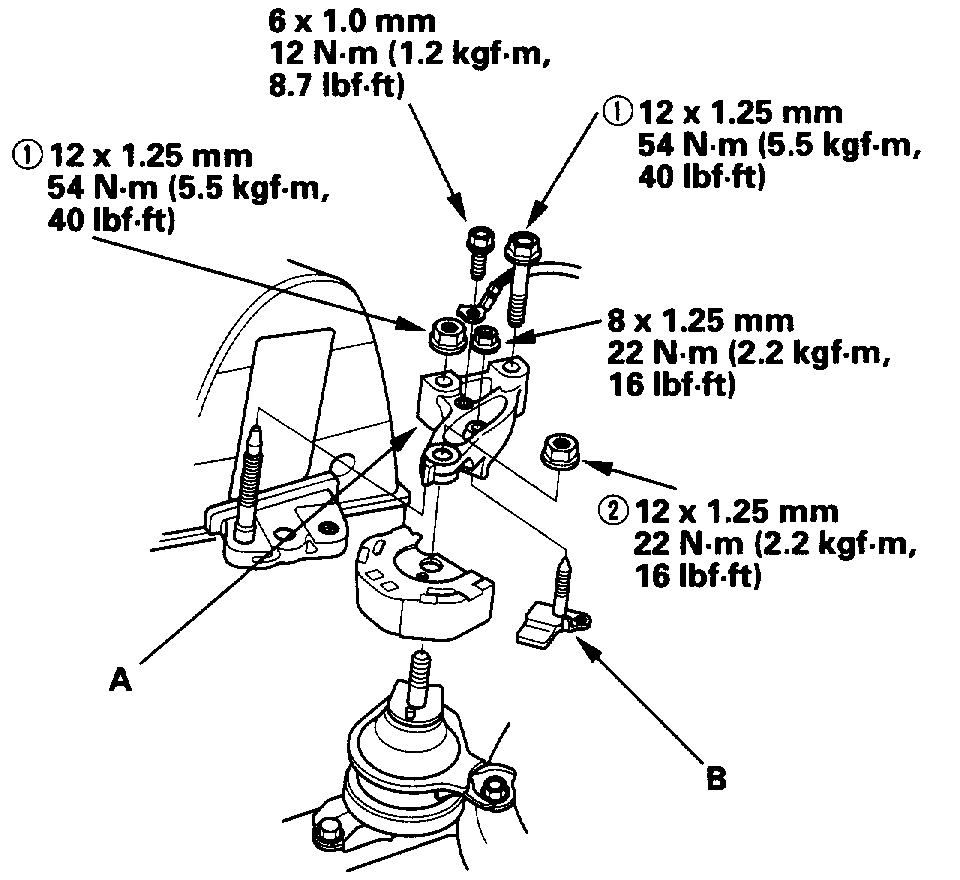 6 x 1.0 mm
12 N·m (1.2 kgf·m,
8.7 lbf·ft)

① 12 x 1.25 mm
54 N·m (5.5 kgf·m,
40 lbf·ft)

① 12 x 1.25 mm
54 N·m (5.5 kgf·m,
40 lbf·ft)

8 x 1.25 mm
22 N·m (2.2 kgf·m,
16 lbf·ft)

② 12 x 1.25 mm
22 N·m (2.2 kgf·m,
16 lbf·ft)

A

B