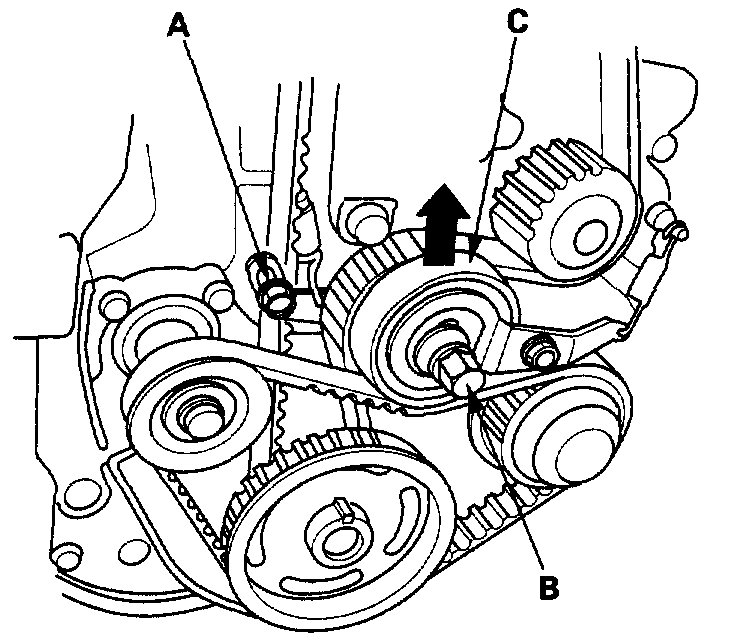 A
C
B