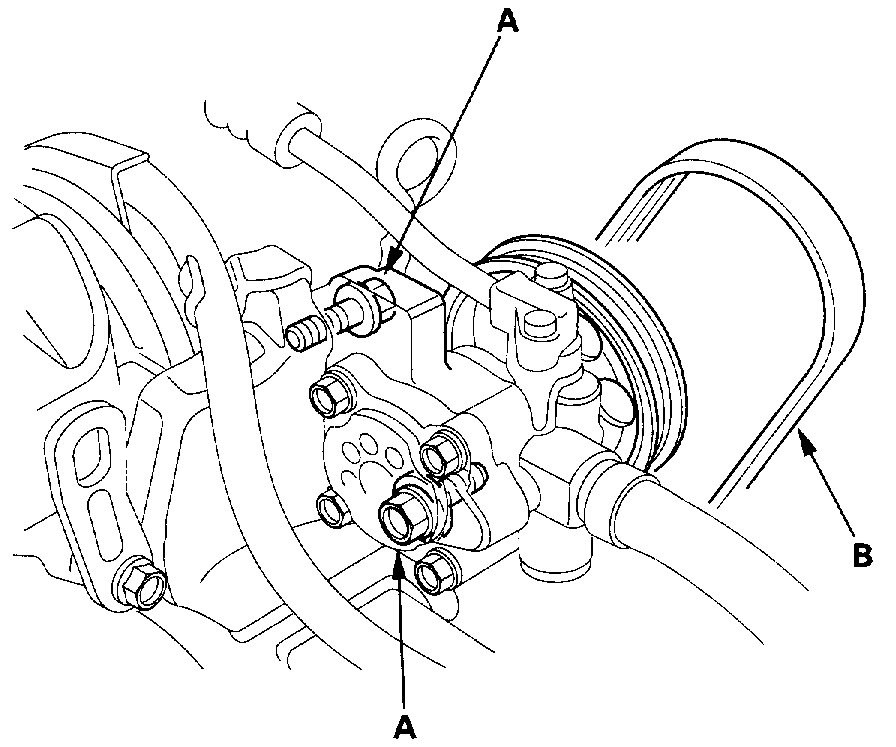 A

B

A