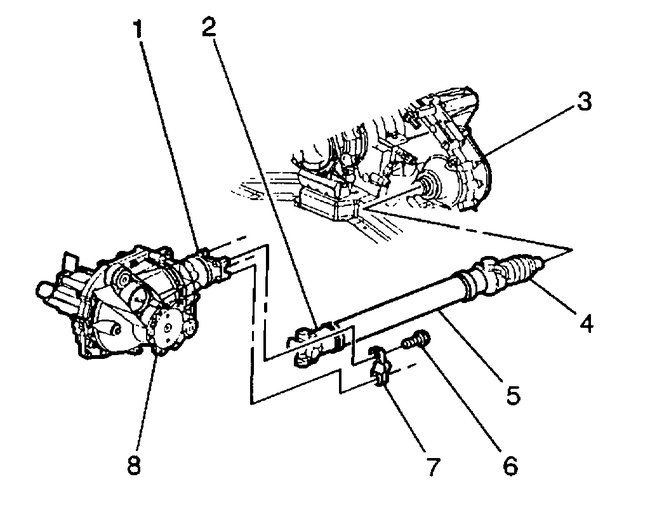 1
2
3
4
5
6
7
8