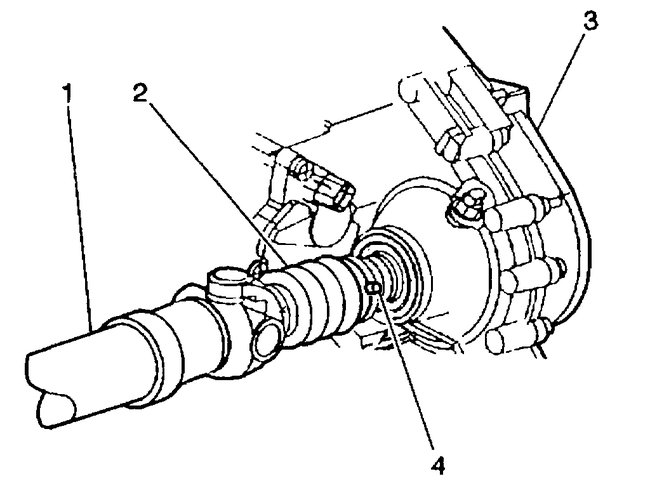 1
2
3
4