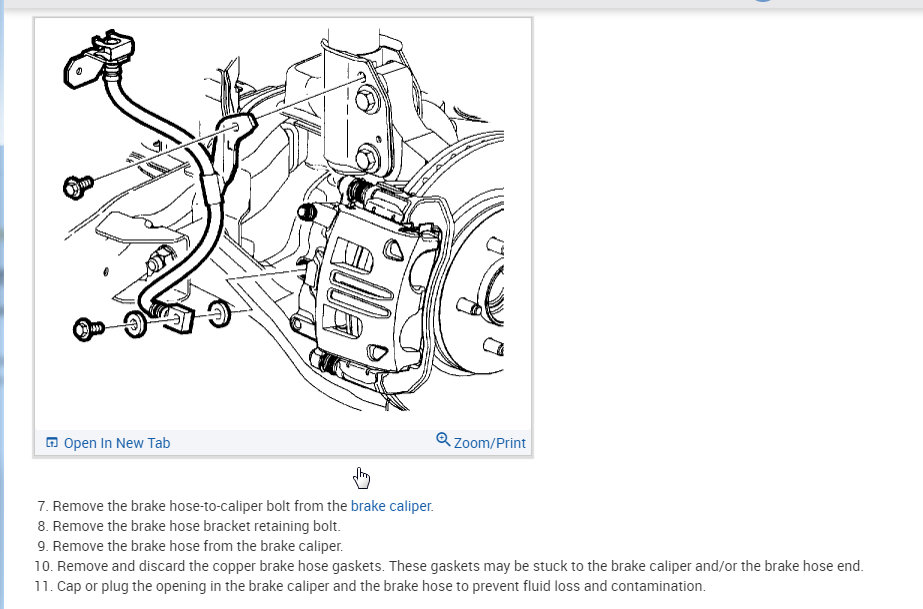 Open In New Tab

Zoom/Print

7. Remove the brake hose-to-caliper bolt from the brake caliper.
8. Remove the brake hose bracket retaining bolt.
9. Remove the brake hose from the brake caliper.
10. Remove and discard the copper brake hose gaskets. These gaskets may be stuck to the brake caliper and/or the brake hose end.
11. Cap or plug the opening in the brake caliper and the brake hose to prevent fluid loss and contamination.