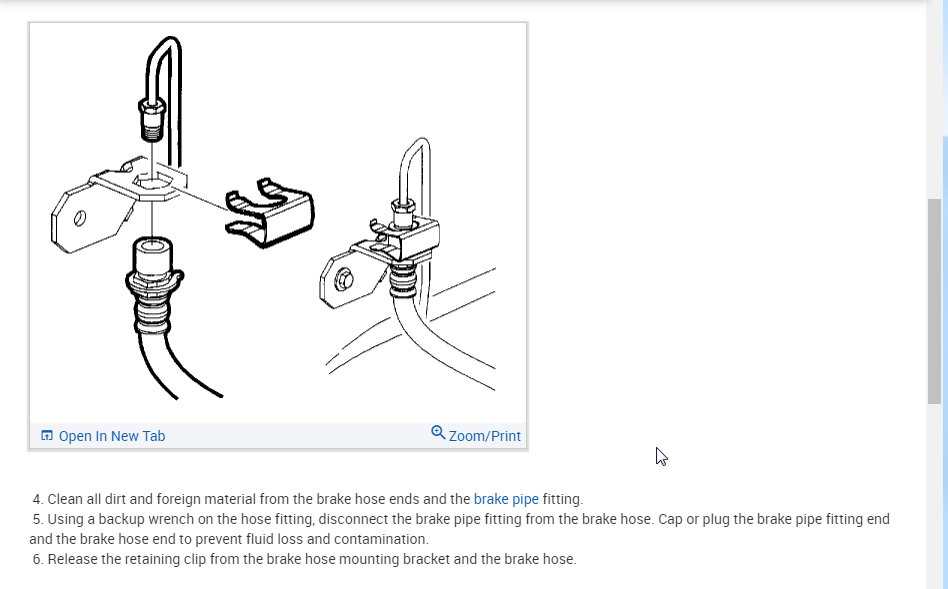 Open In New Tab

Zoom/Print

4. Clean all dirt and foreign material from the brake hose ends and the brake pipe fitting.
5. Using a backup wrench on the hose fitting, disconnect the brake pipe fitting from the brake hose. Cap or plug the brake pipe fitting end and the brake hose end to prevent fluid loss and contamination.
6. Release the retaining clip from the brake hose mounting bracket and the brake hose.