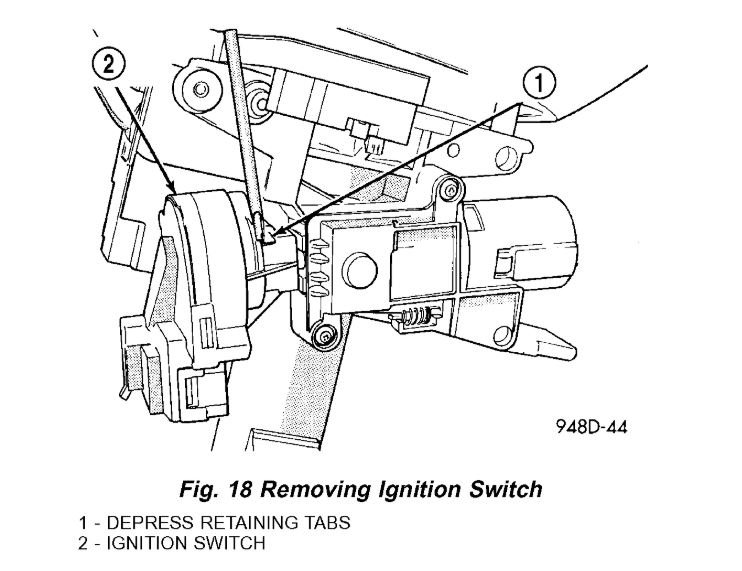 2

1

948D-44

Fig. 18 Removing Ignition Switch

1 - DEPRESS RETAINING TABS
2 - IGNITION SWITCH