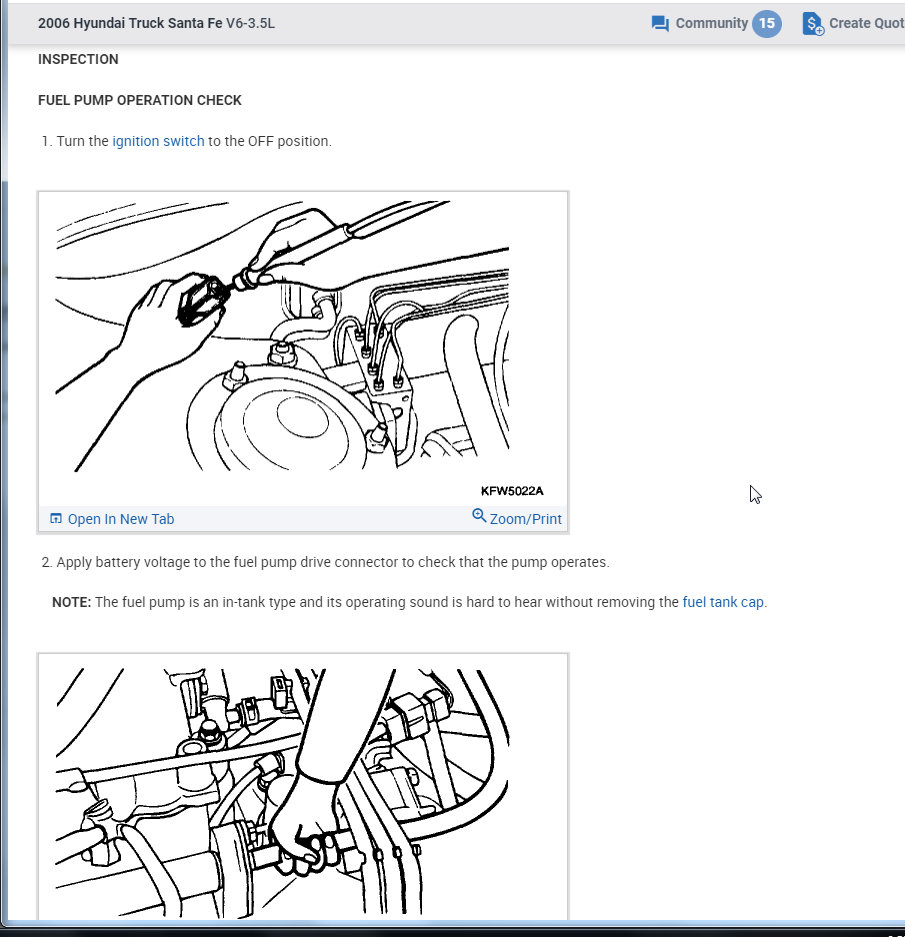 2006 Hyundai Truck Santa Fe V6-3.5L

Community 15

Create Quot

INSPECTION

FUEL PUMP OPERATION CHECK

1. Turn the ignition switch to the OFF position.

KFW5022A

Open In New Tab

Zoom/Print

2. Apply battery voltage to the fuel pump drive connector to check that the pump operates.

NOTE: The fuel pump is an in-tank type and its operating sound is hard to hear without removing the fuel tank cap.